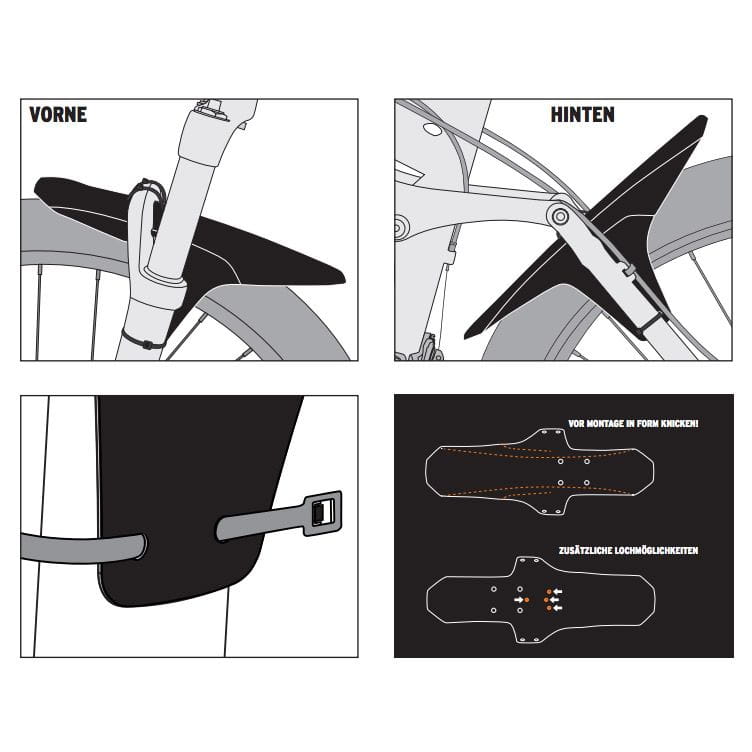 VORNE

HINTEN

VOR MONTAGE IN FORM KNICKEN!

ZUSÄTZLICHE LOCHMÖGLICHKEITEN