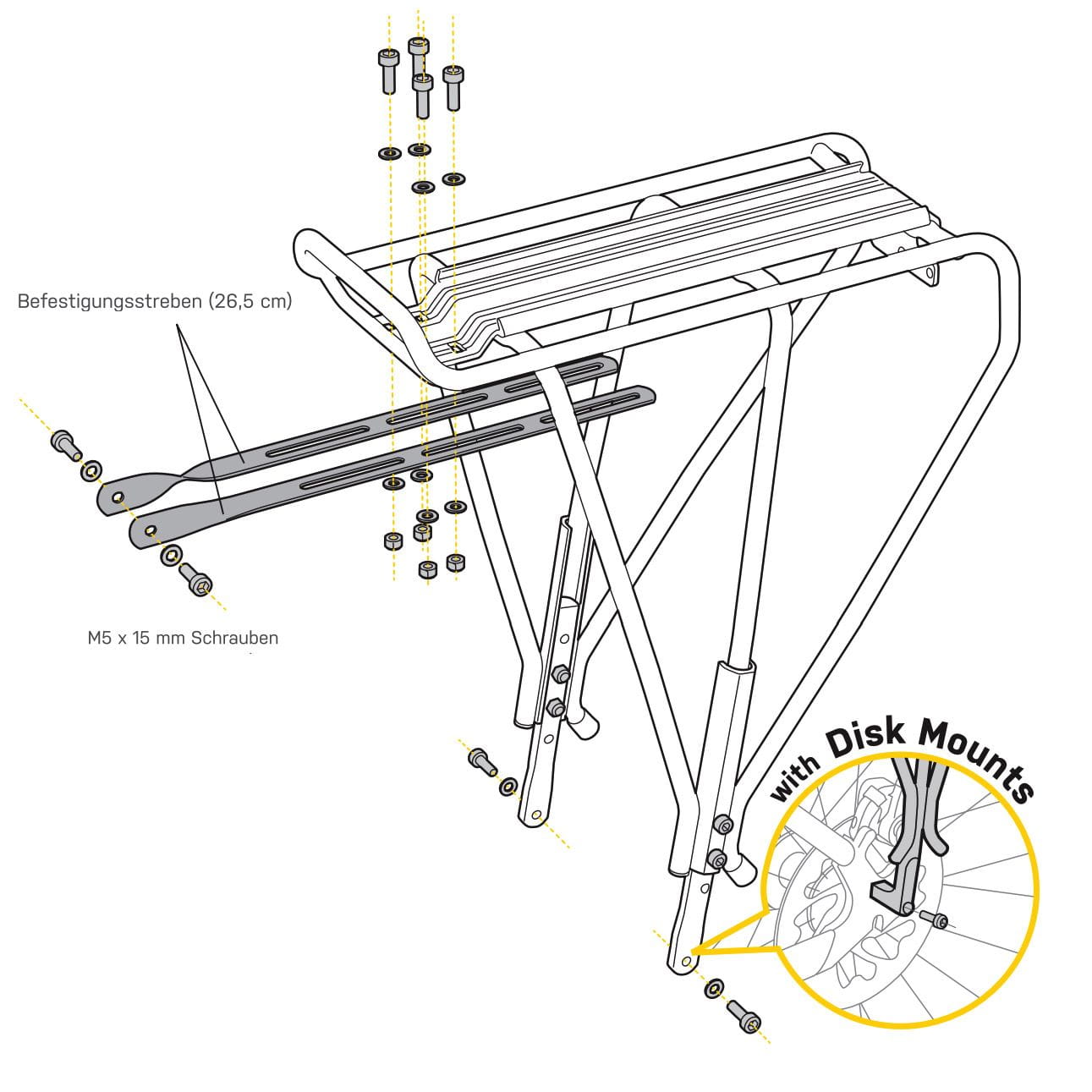 Befestigungsstreben (26,5 cm)

M5 x 15 mm Schrauben

with Disk Mounts