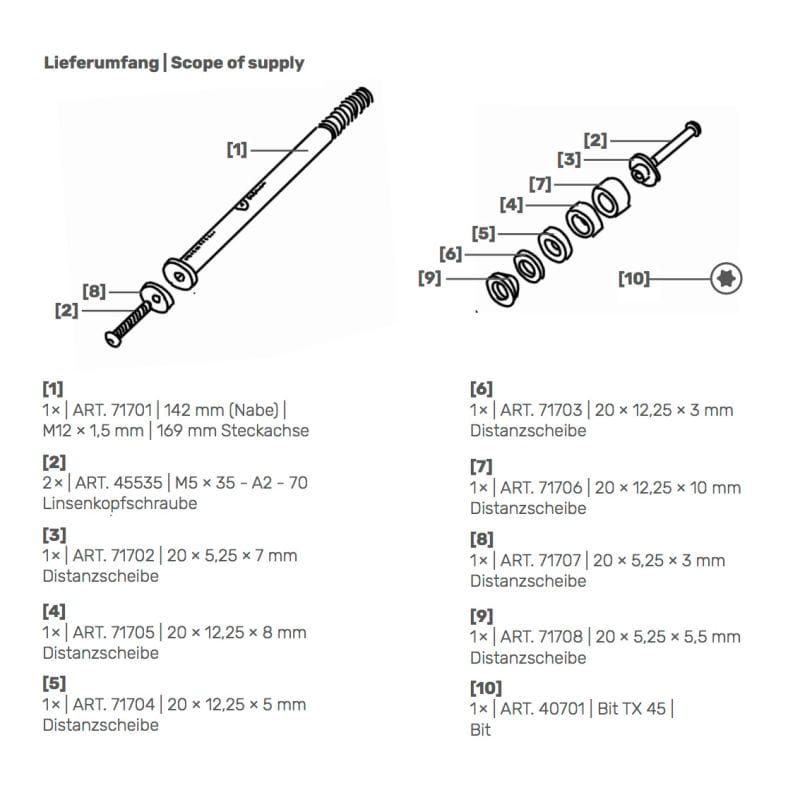 Lieferumfang | Scope of supply

[1]
[8]
[2]

[2]
[3]
[7]
[4]
[5]
[6]
[9]
[10]

[1]
1× | ART. 71701 | 142 mm (Nabe) | M12 × 1,5 mm | 169 mm Steckachse

[2]
2× | ART. 45535 | M5 × 35 - A2 - 70 Linsenkopfschraube

[3]
1× | ART. 71702 | 20 × 5,25 × 7 mm Distanzscheibe

[4]
1× | ART. 71705 | 20 × 12,25 × 8 mm Distanzscheibe

[5]
1× | ART. 71704 | 20 × 12,25 × 5 mm Distanzscheibe

[6]
1× | ART. 71703 | 20 × 12,25 × 3 mm Distanzscheibe

[7]
1× | ART. 71706 | 20 × 12,25 × 10 mm Distanzscheibe

[8]
1× | ART. 71707 | 20 × 5,25 × 3 mm Distanzscheibe

[9]
1× | ART. 71708 | 20 × 5,25 × 5,5 mm Distanzscheibe

[10]
1× | ART. 40701 | Bit TX 45 | Bit