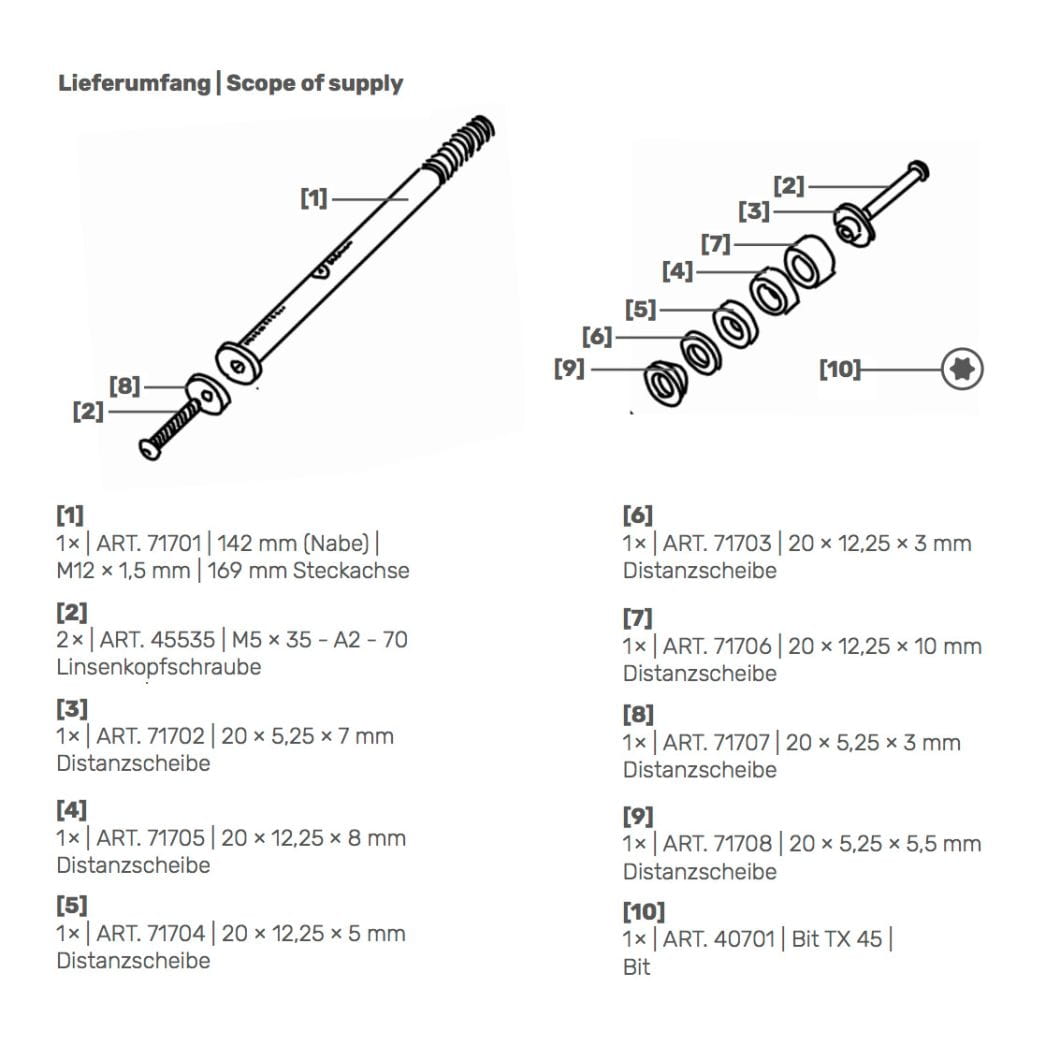 Lieferumfang | Scope of supply

[1]
[8]
[2]

[2]
[3]
[7]
[4]
[5]
[6]
[9]
[10]

[1]
1× | ART. 71701 | 142 mm (Nabe) | M12 × 1,5 mm | 169 mm Steckachse

[2]
2× | ART. 45535 | M5 × 35 - A2 - 70 Linsenkopfschraube

[3]
1× | ART. 71702 | 20 × 5,25 × 7 mm Distanzscheibe

[4]
1× | ART. 71705 | 20 × 12,25 × 8 mm Distanzscheibe

[5]
1× | ART. 71704 | 20 × 12,25 × 5 mm Distanzscheibe

[6]
1× | ART. 71703 | 20 × 12,25 × 3 mm Distanzscheibe

[7]
1× | ART. 71706 | 20 × 12,25 × 10 mm Distanzscheibe

[8]
1× | ART. 71707 | 20 × 5,25 × 3 mm Distanzscheibe

[9]
1× | ART. 71708 | 20 × 5,25 × 5,5 mm Distanzscheibe

[10]
1× | ART. 40701 | Bit TX 45 | Bit