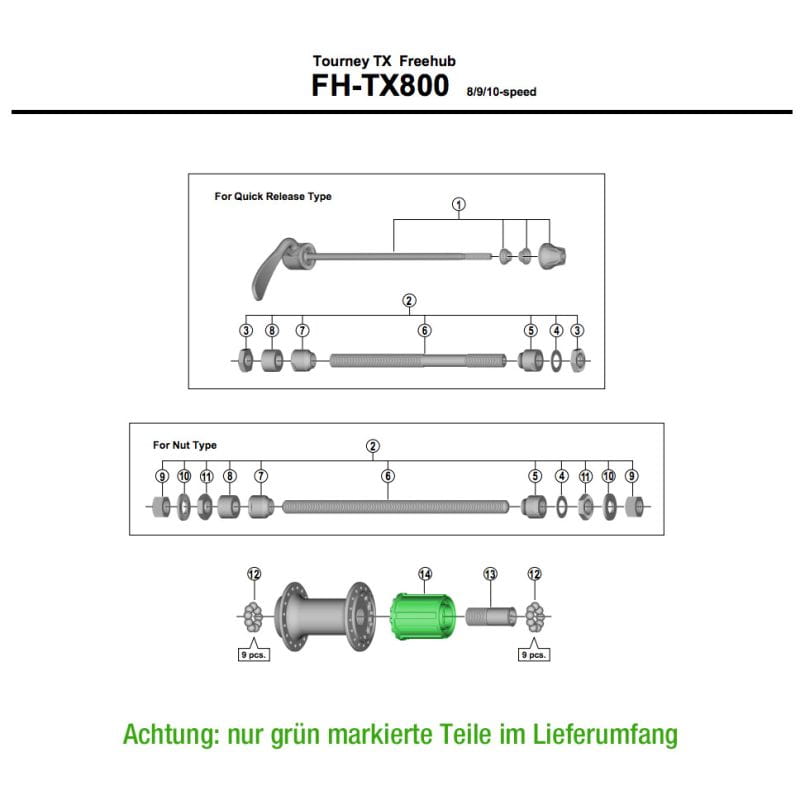 Tourney TX Freehub
FH-TX800 8/9/10-speed

For Quick Release Type

1

2

3 8 7 6 5 4 3

For Nut Type

2

9 10 11 8 7 6 5 4 11 10 9

12 14 13 12

9 pcs. 9 pcs.

Achtung: nur grün markierte Teile im Lieferumfang