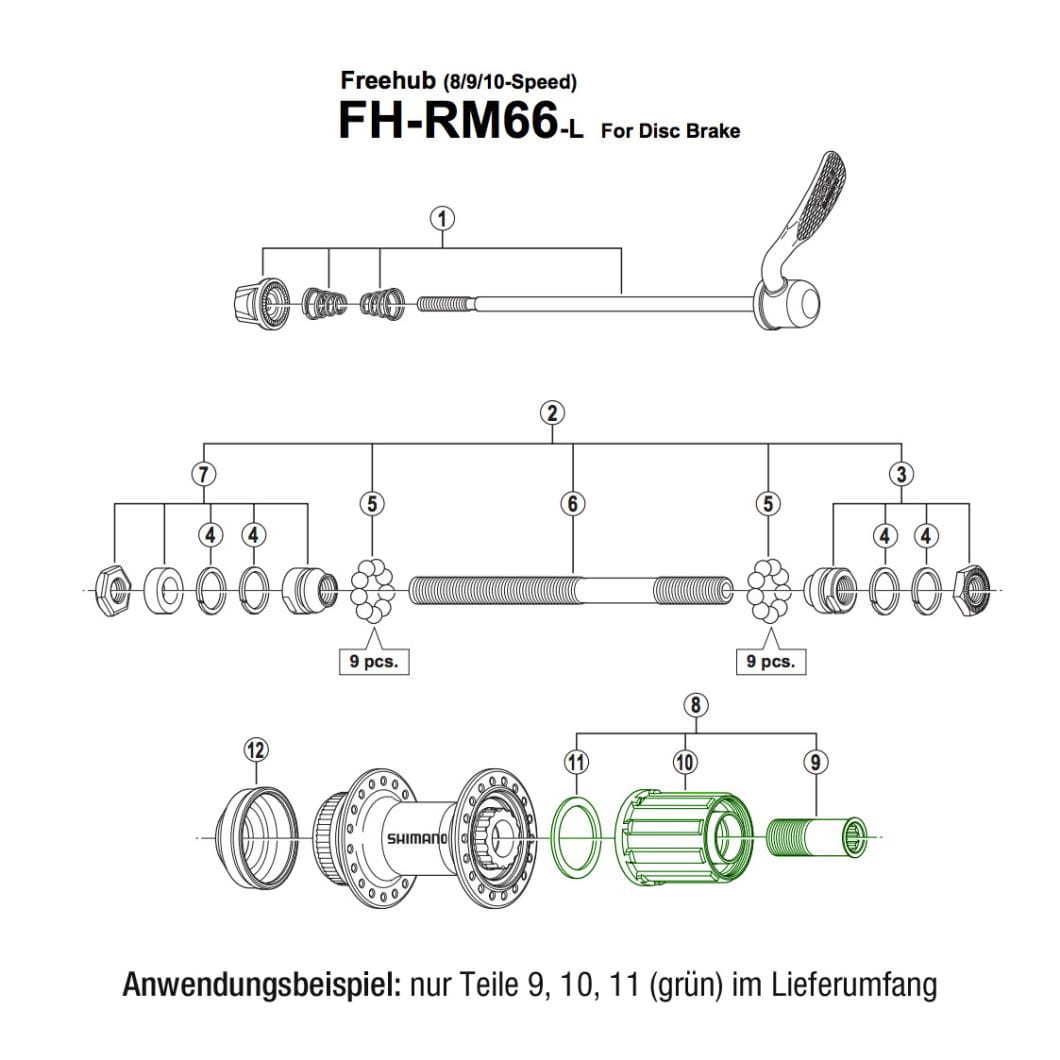 Freehub (8/9/10-Speed)
FH-RM66-L For Disc Brake

1

2

7 5 6 5 3

4 4 4 4

9 pcs. 9 pcs.

8

12 11 10 9

SHIMANO

Anwendungsbeispiel: nur Teile 9, 10, 11 (grün) im Lieferumfang