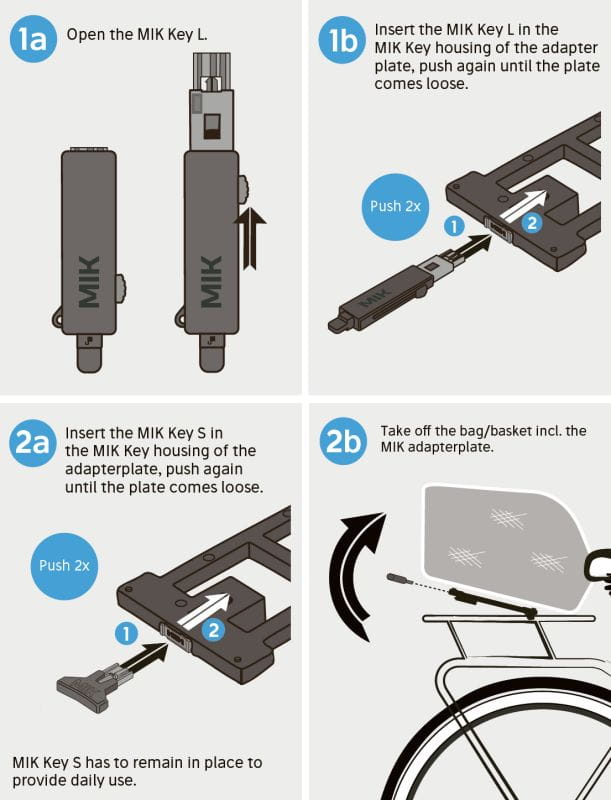 1a Open the MIK Key L.

MIK

MIK

1b Insert the MIK Key L in the MIK Key housing of the adapter plate, push again until the plate comes loose.

Push 2x

1

2

MIK

2a Insert the MIK Key S in the MIK Key housing of the adapterplate, push again until the plate comes loose.

Push 2x

1

2

MIK Key S has to remain in place to provide daily use.

2b Take off the bag/basket incl. the MIK adapterplate.