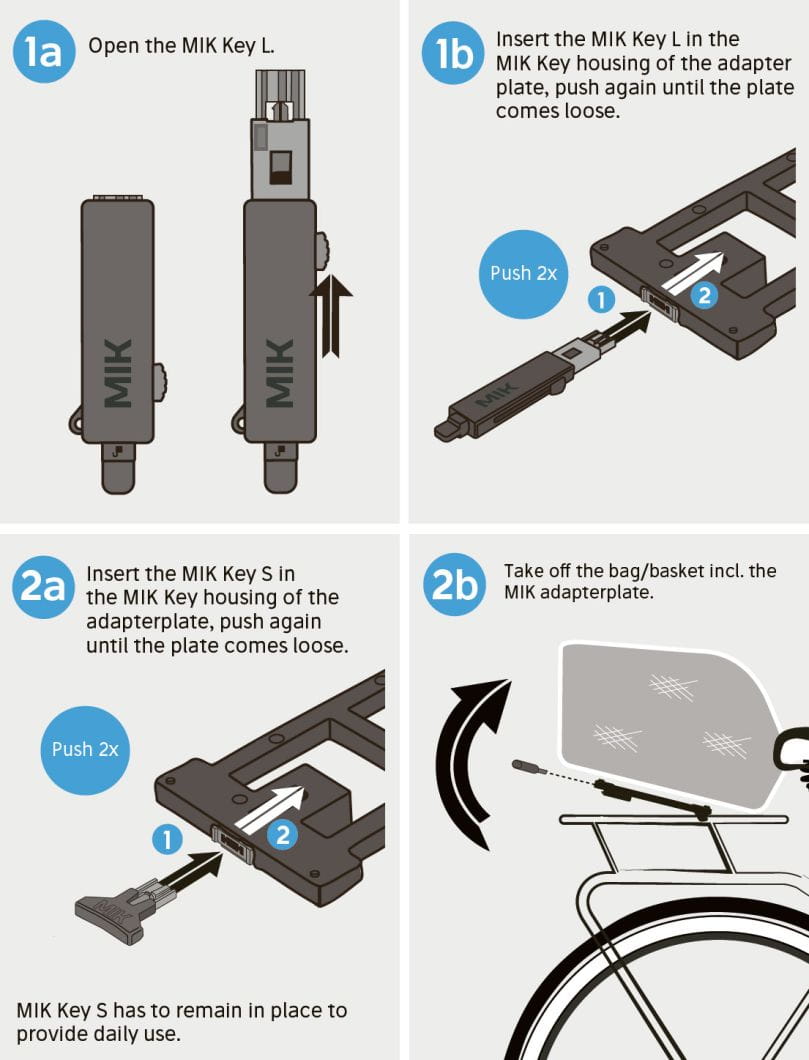 1a Open the MIK Key L.

MIK

MIK

1b Insert the MIK Key L in the MIK Key housing of the adapter plate, push again until the plate comes loose.

Push 2x

1

2

MIK

2a Insert the MIK Key S in the MIK Key housing of the adapterplate, push again until the plate comes loose.

Push 2x

1

2

MIK

MIK Key S has to remain in place to provide daily use.

2b Take off the bag/basket incl. the MIK adapterplate.