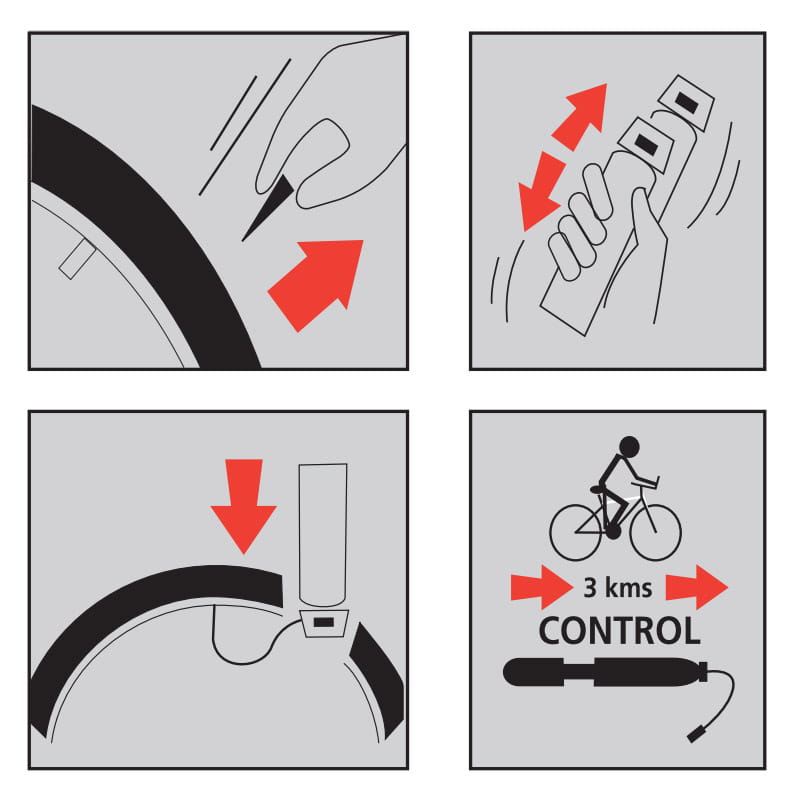 3 kms
CONTROL