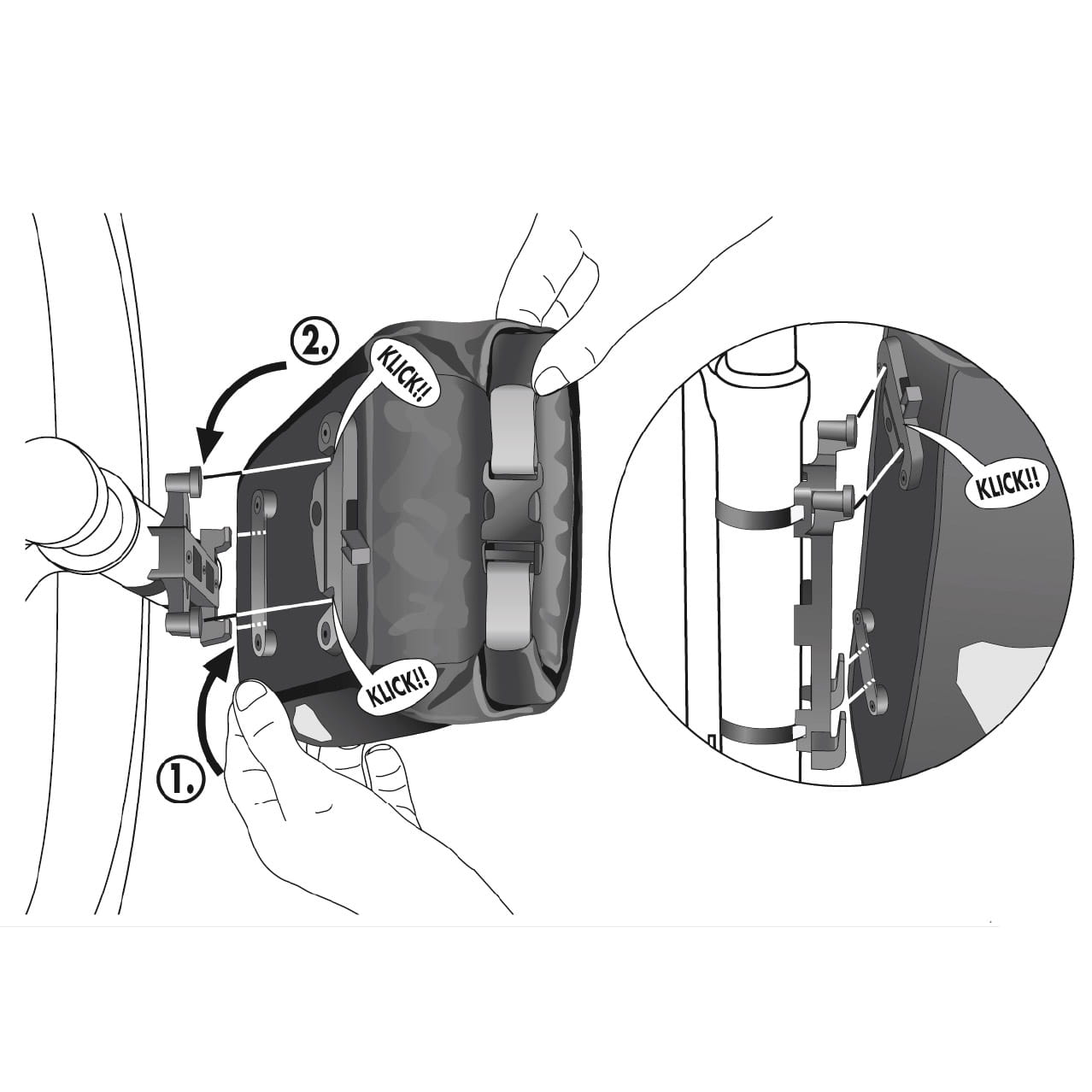 2.

KLICK!!

KLICK!!

1.

KLICK!!