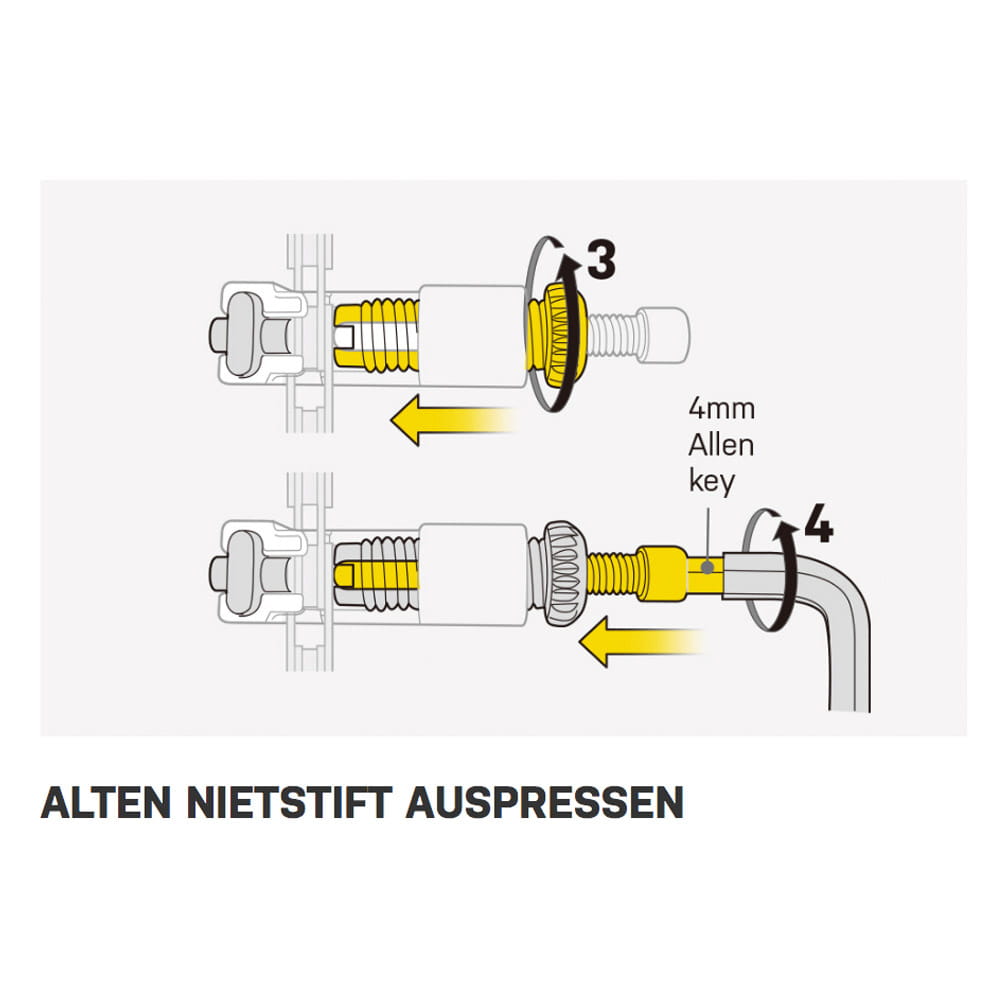 3

4mm Allen key

4

ALTEN NIETSTIFT AUSPRESSEN