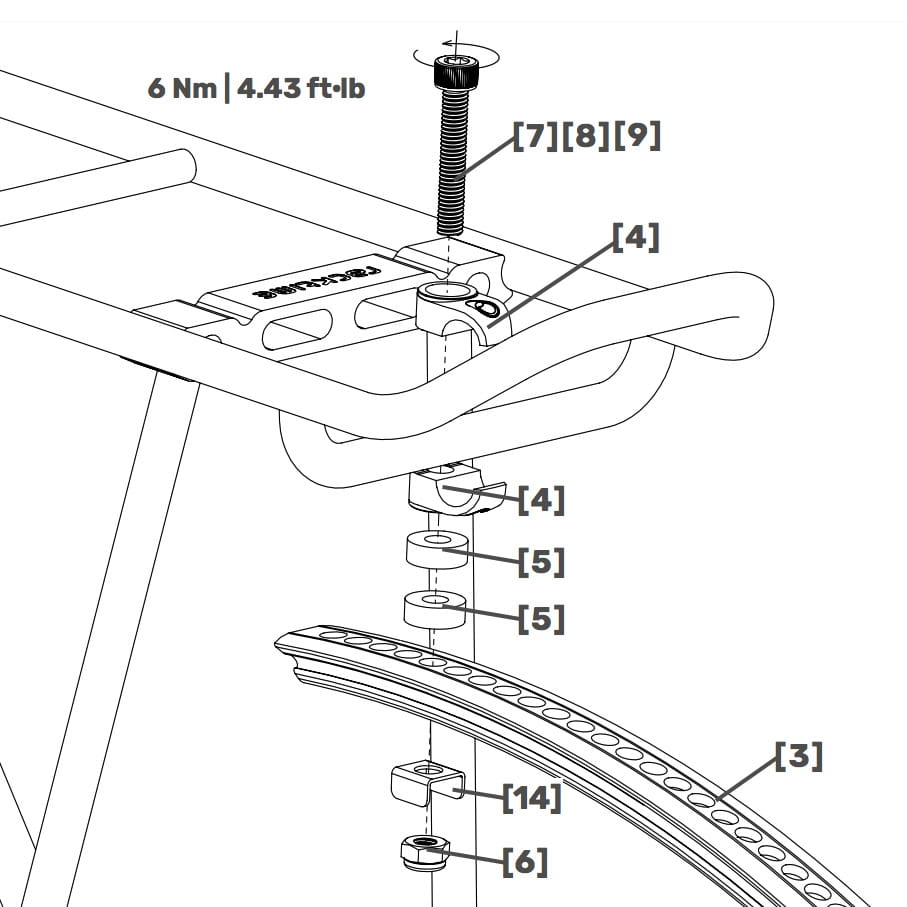 6 Nm | 4.43 ft·lb

[7][8][9]

[4]

racktime

[4]

[5]

[5]

[3]

[14]

[6]