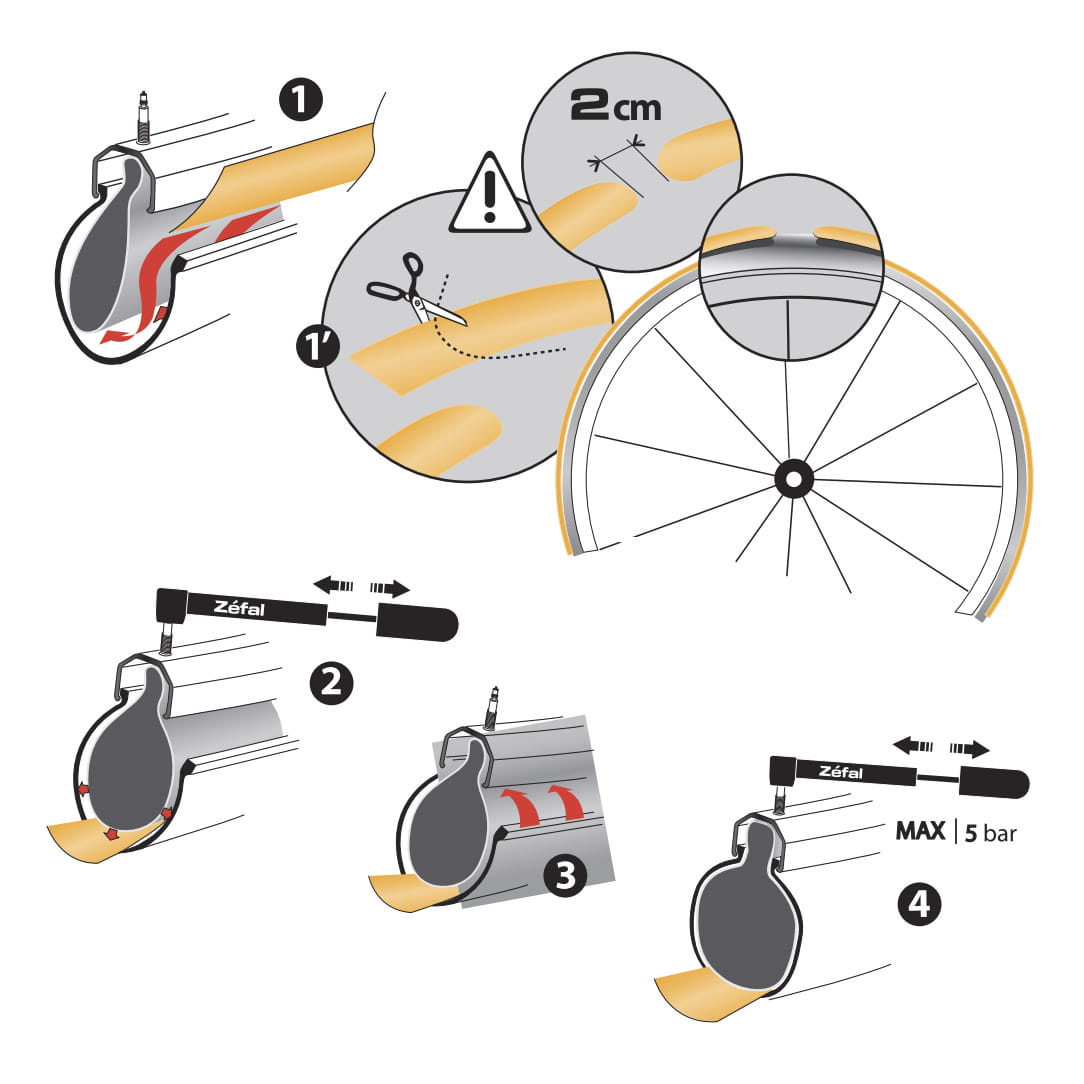 1

2cm

1'

Zéfal

2

3

Zéfal

MAX | 5 bar

4