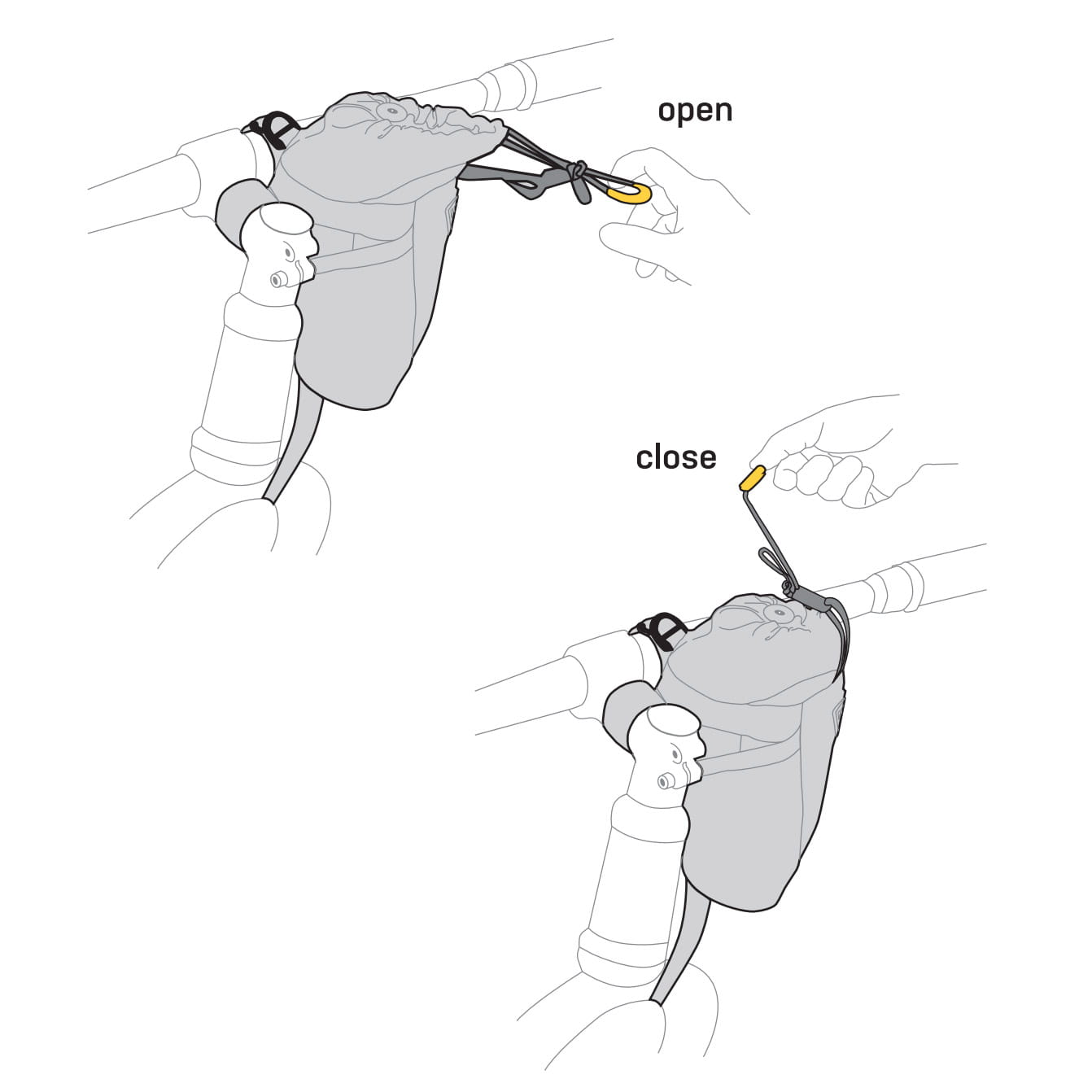 open

close