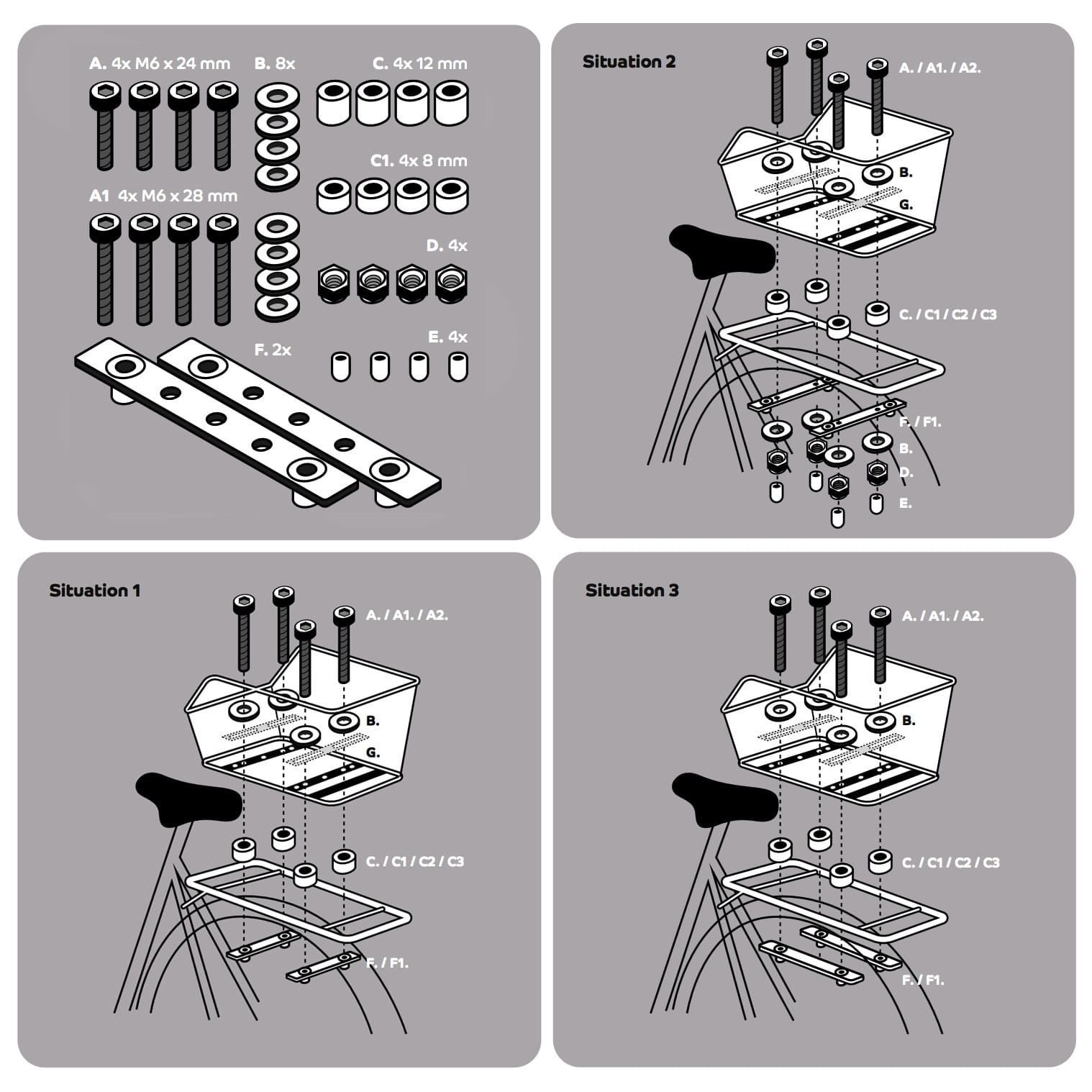 A. 4x M6 x 24 mm
B. 8x
C. 4x 12 mm
C1. 4x 8 mm
A1 4x M6 x 28 mm
D. 4x
E. 4x
F. 2x

Situation 2
A. / A1. / A2.
B.
G.
C. / C1 / C2 / C3
F. / F1.
B.
D.
E.

Situation 1
A. / A1. / A2.
B.
G.
C. / C1 / C2 / C3
F. / F1.

Situation 3
A. / A1. / A2.
B.
C. / C1 / C2 / C3
F. / F1.