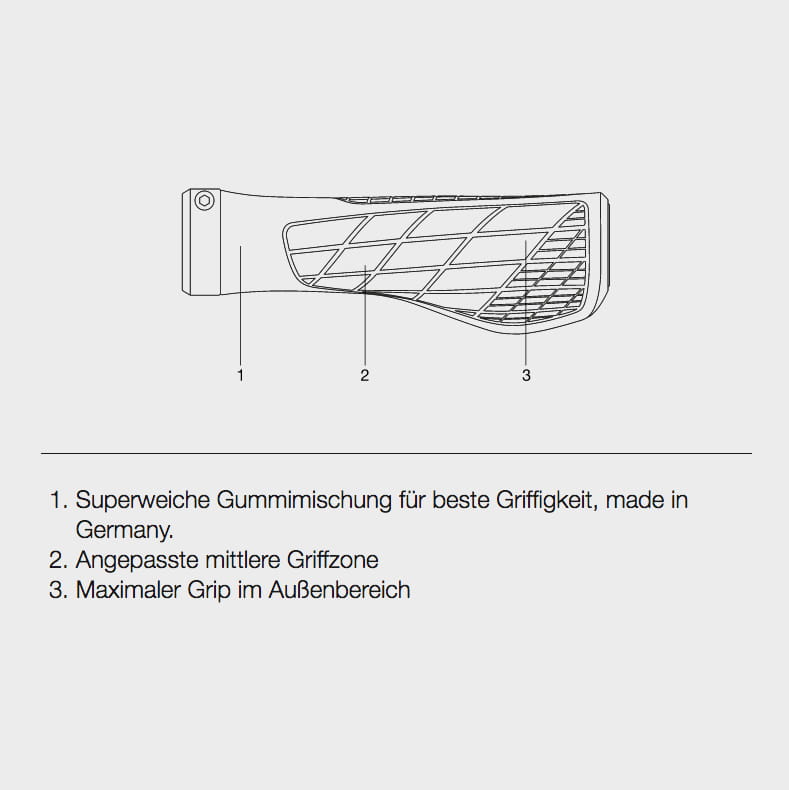 1
2
3

1. Superweiche Gummimischung für beste Griffigkeit, made in Germany.
2. Angepasste mittlere Griffzone
3. Maximaler Grip im Außenbereich