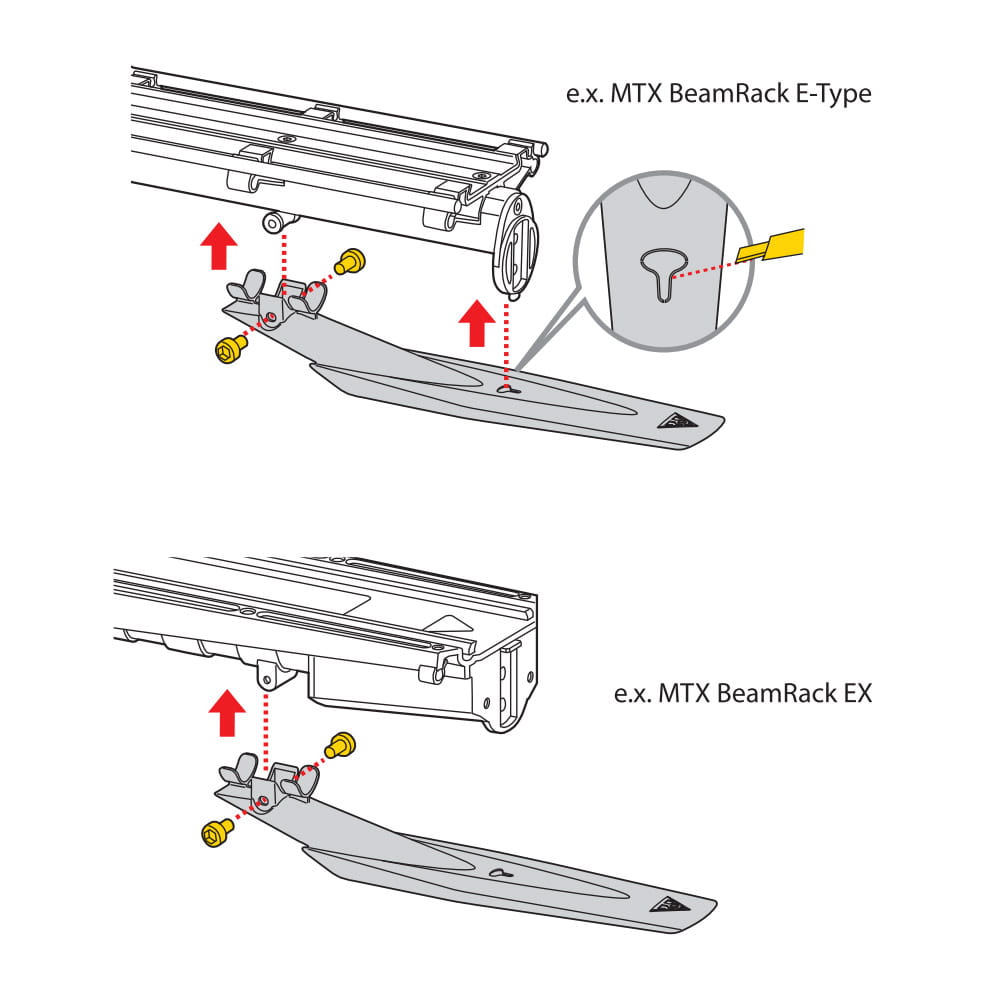 e.x. MTX BeamRack E-Type

e.x. MTX BeamRack EX