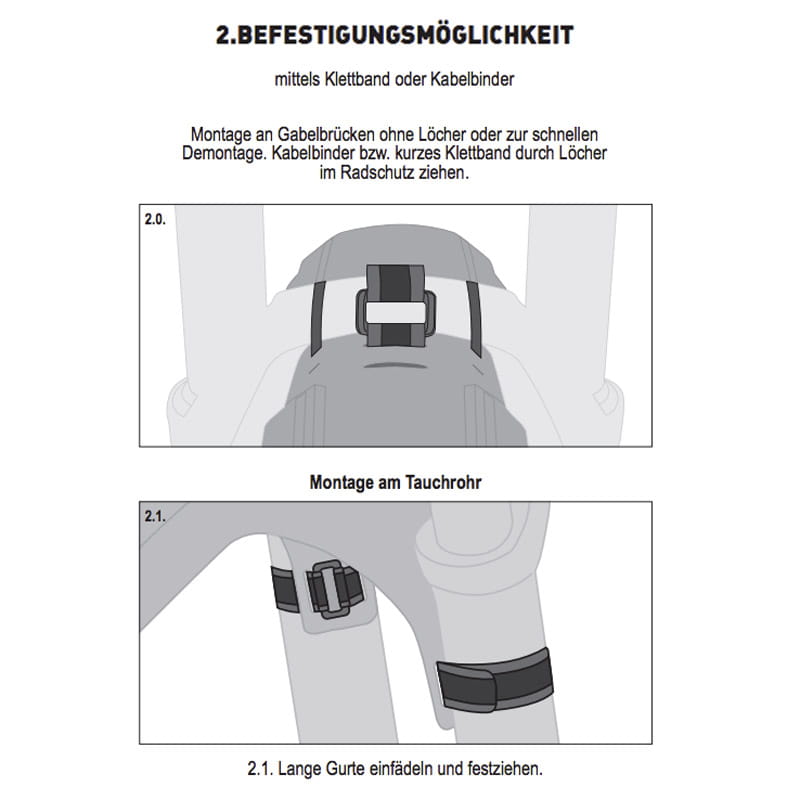 2.BEFESTIGUNGSMÖGLICHKEIT

mittels Klettband oder Kabelbinder

Montage an Gabelbrücken ohne Löcher oder zur schnellen Demontage. Kabelbinder bzw. kurzes Klettband durch Löcher im Radschutz ziehen.

2.0.

Montage am Tauchrohr

2.1.

2.1. Lange Gurte einfädeln und festziehen.