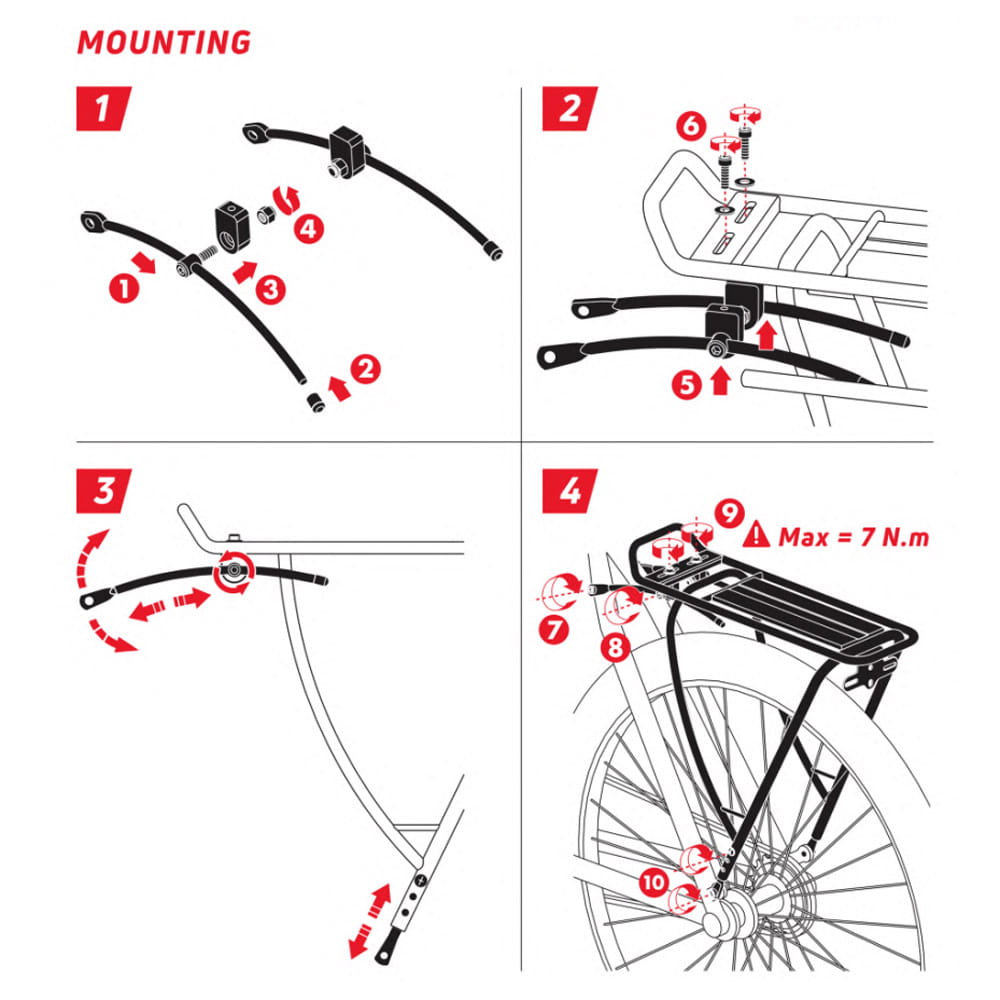 MOUNTING

1

1
2
3
4

2

6
5

3

4

9
Max = 7 N.m
7
8
10