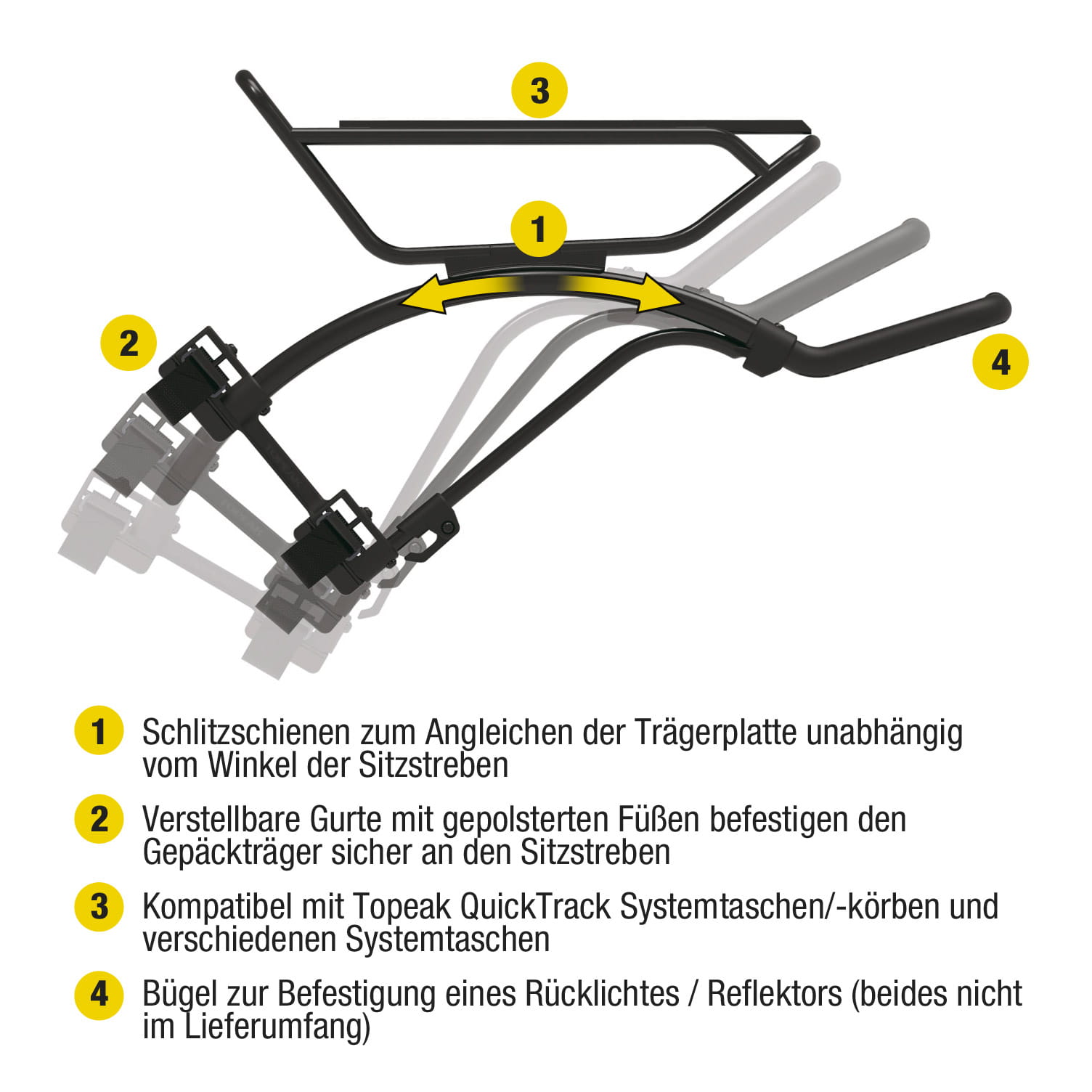 3

1

2

4

1 Schlitzschienen zum Angleichen der Trägerplatte unabhängig vom Winkel der Sitzstreben

2 Verstellbare Gurte mit gepolsterten Füßen befestigen den Gepäckträger sicher an den Sitzstreben

3 Kompatibel mit Topeak QuickTrack Systemtaschen/-körben und verschiedenen Systemtaschen

4 Bügel zur Befestigung eines Rücklichtes / Reflektors (beides nicht im Lieferumfang)