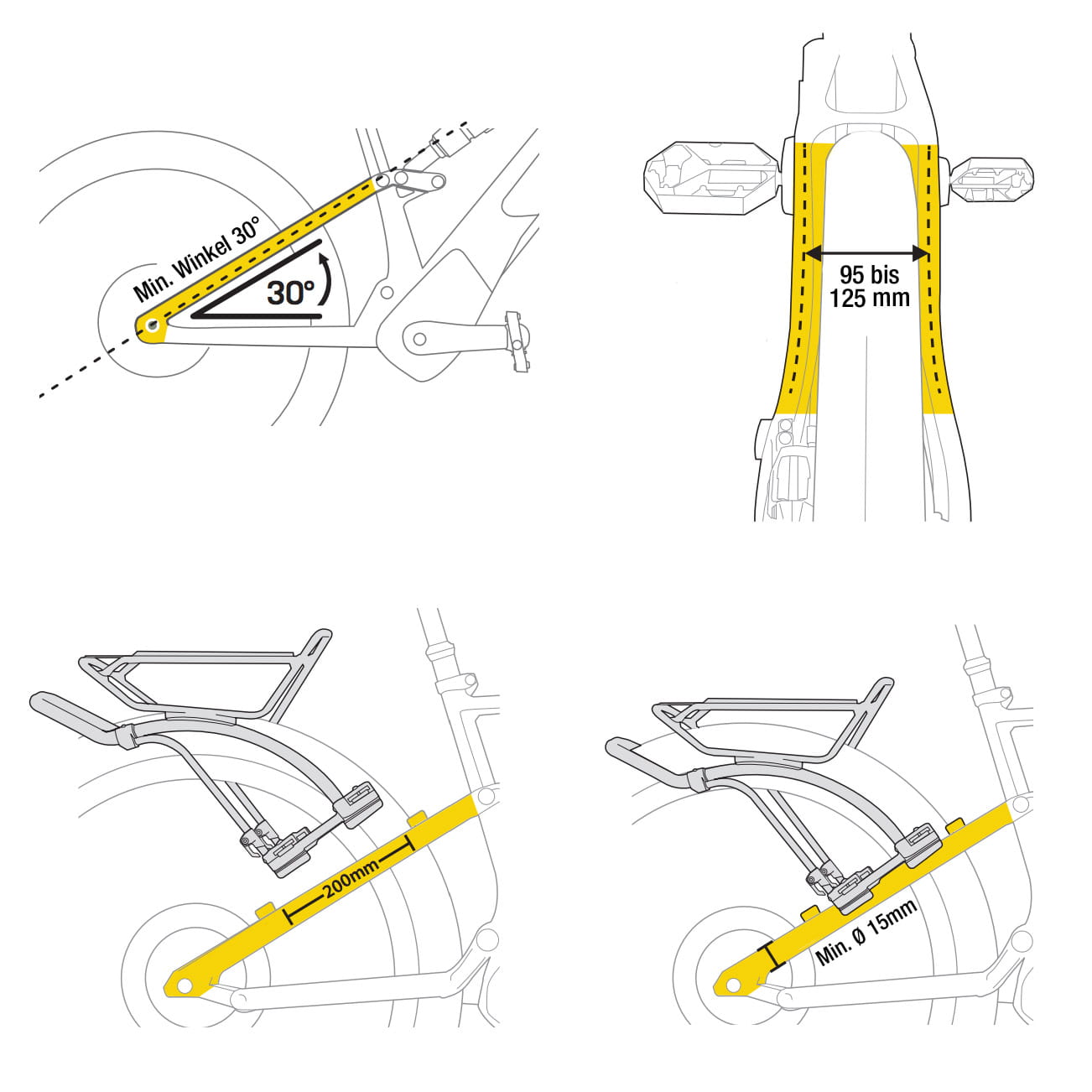 Min. Winkel 30°

30°

95 bis
125 mm

200mm

Min. Ø 15mm