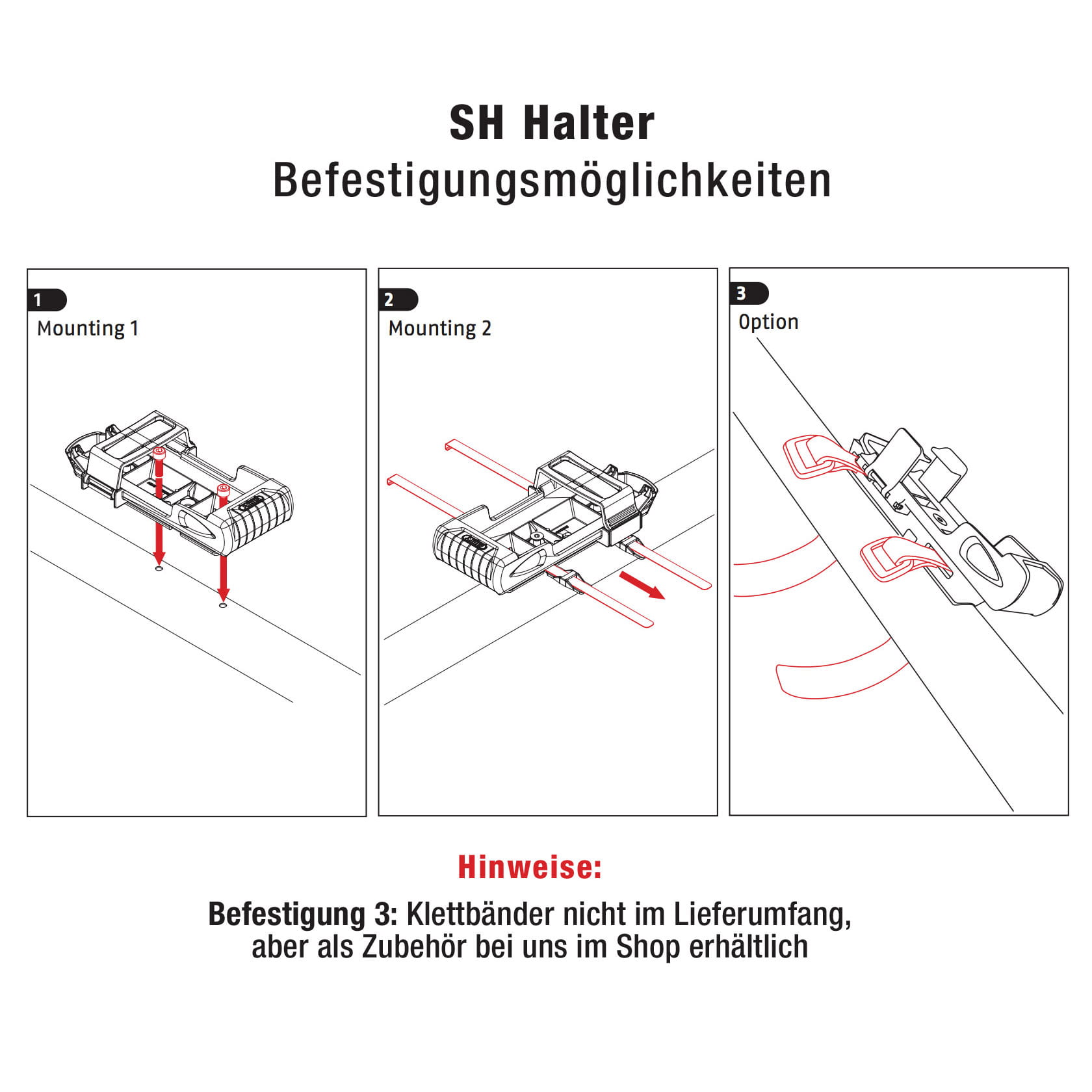 SH Halter
Befestigungsmöglichkeiten

1
Mounting 1

2
Mounting 2

3
Option

Hinweise:

Befestigung 3: Klettbänder nicht im Lieferumfang, aber als Zubehör bei uns im Shop erhältlich