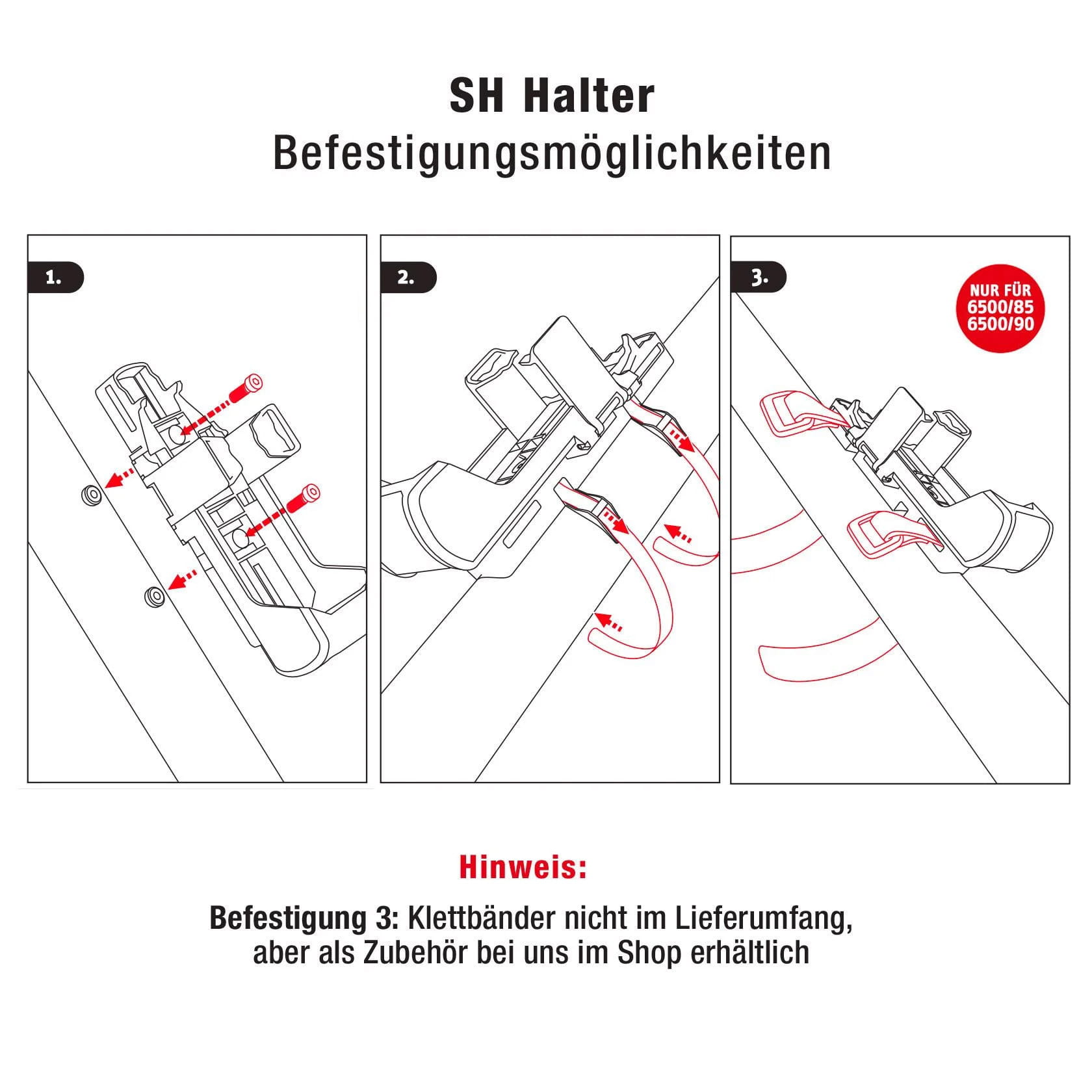 SH Halter
Befestigungsmöglichkeiten

1.

2.

3.

NUR FÜR
6500/85
6500/90

Hinweis:

Befestigung 3: Klettbänder nicht im Lieferumfang, aber als Zubehör bei uns im Shop erhältlich