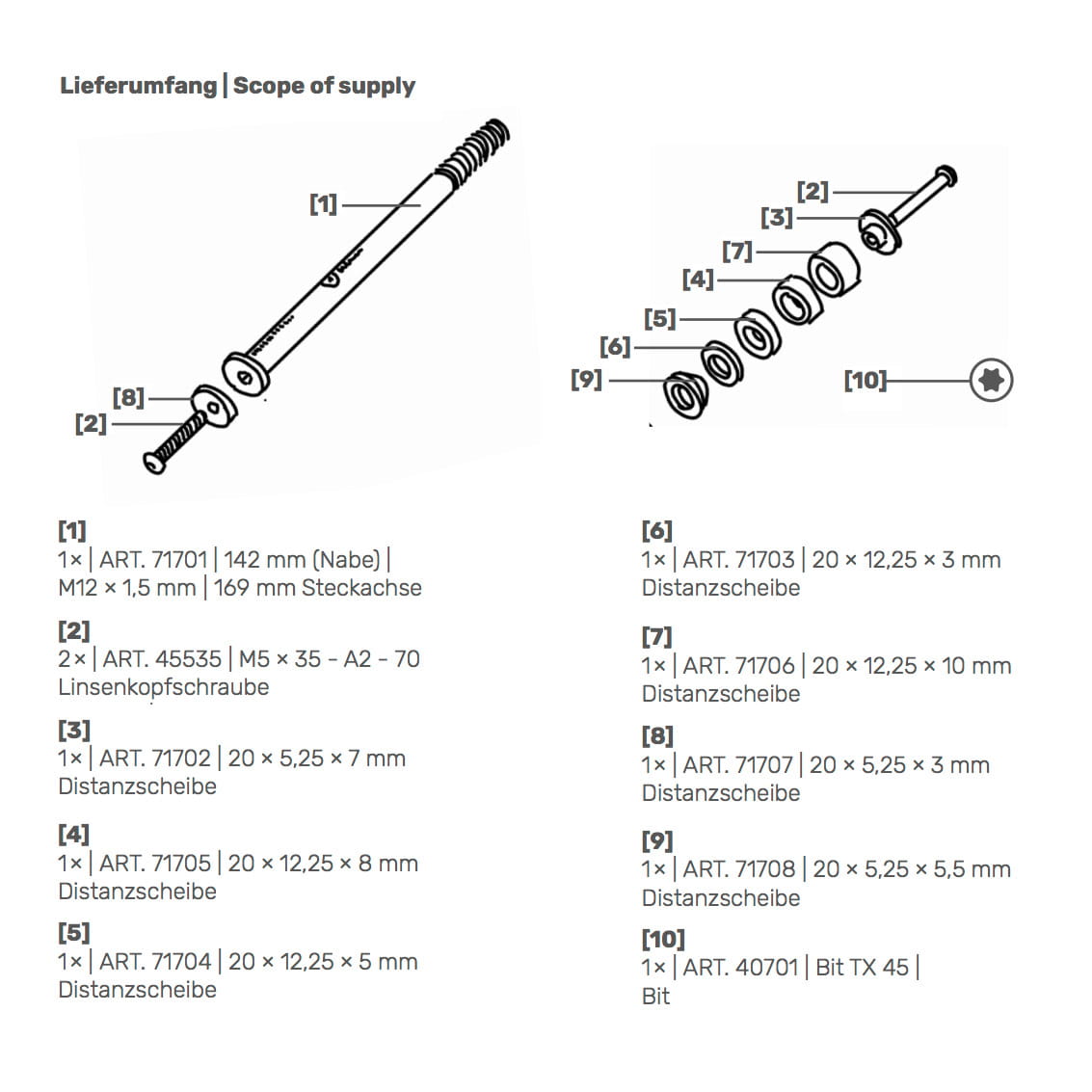 Lieferumfang | Scope of supply

[1]

[8]

[2]

[2]

[3]

[7]

[4]

[5]

[6]

[9]

[10]

[1]
1× | ART. 71701 | 142 mm (Nabe) | M12 × 1,5 mm | 169 mm Steckachse

[2]
2× | ART. 45535 | M5 × 35 - A2 - 70 Linsenkopfschraube

[3]
1× | ART. 71702 | 20 × 5,25 × 7 mm Distanzscheibe

[4]
1× | ART. 71705 | 20 × 12,25 × 8 mm Distanzscheibe

[5]
1× | ART. 71704 | 20 × 12,25 × 5 mm Distanzscheibe

[6]
1× | ART. 71703 | 20 × 12,25 × 3 mm Distanzscheibe

[7]
1× | ART. 71706 | 20 × 12,25 × 10 mm Distanzscheibe

[8]
1× | ART. 71707 | 20 × 5,25 × 3 mm Distanzscheibe

[9]
1× | ART. 71708 | 20 × 5,25 × 5,5 mm Distanzscheibe

[10]
1× | ART. 40701 | Bit TX 45 | Bit