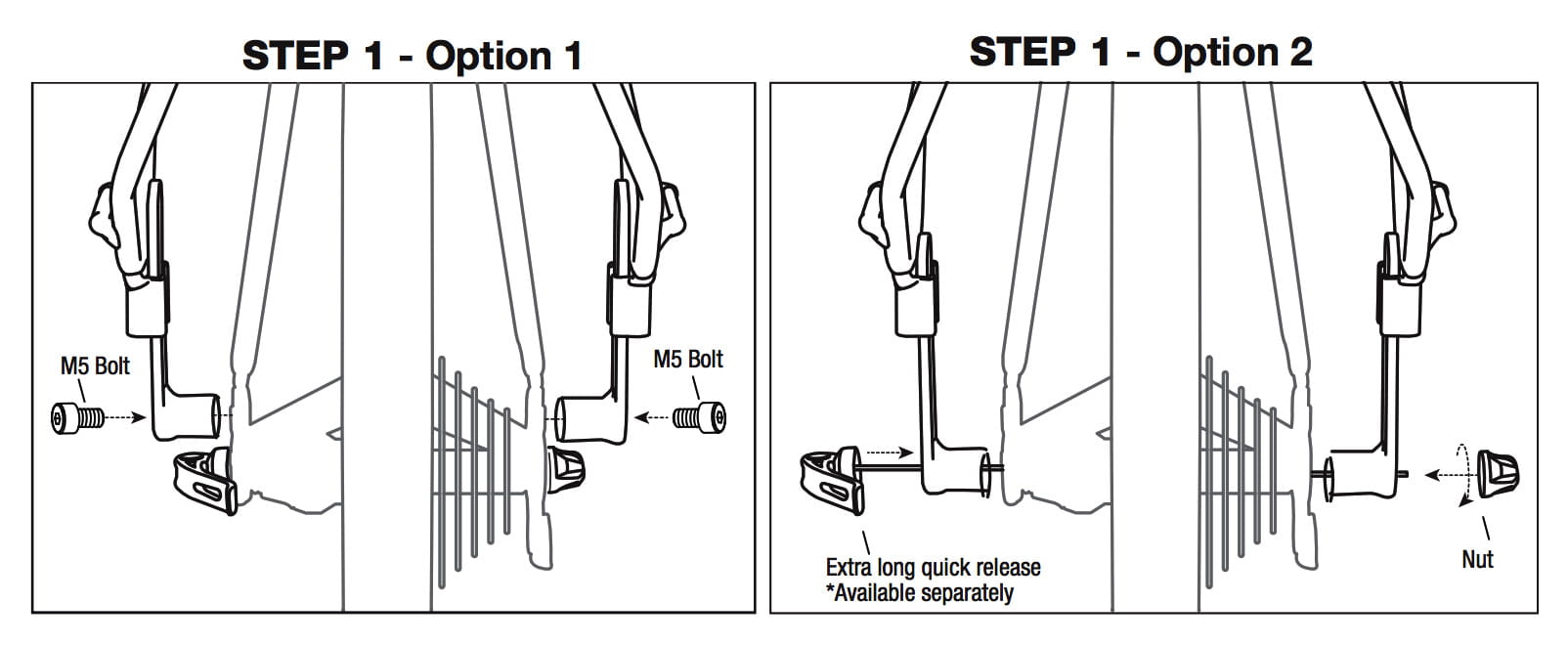 STEP 1 - Option 1

M5 Bolt

M5 Bolt

STEP 1 - Option 2

Extra long quick release
*Available separately

Nut