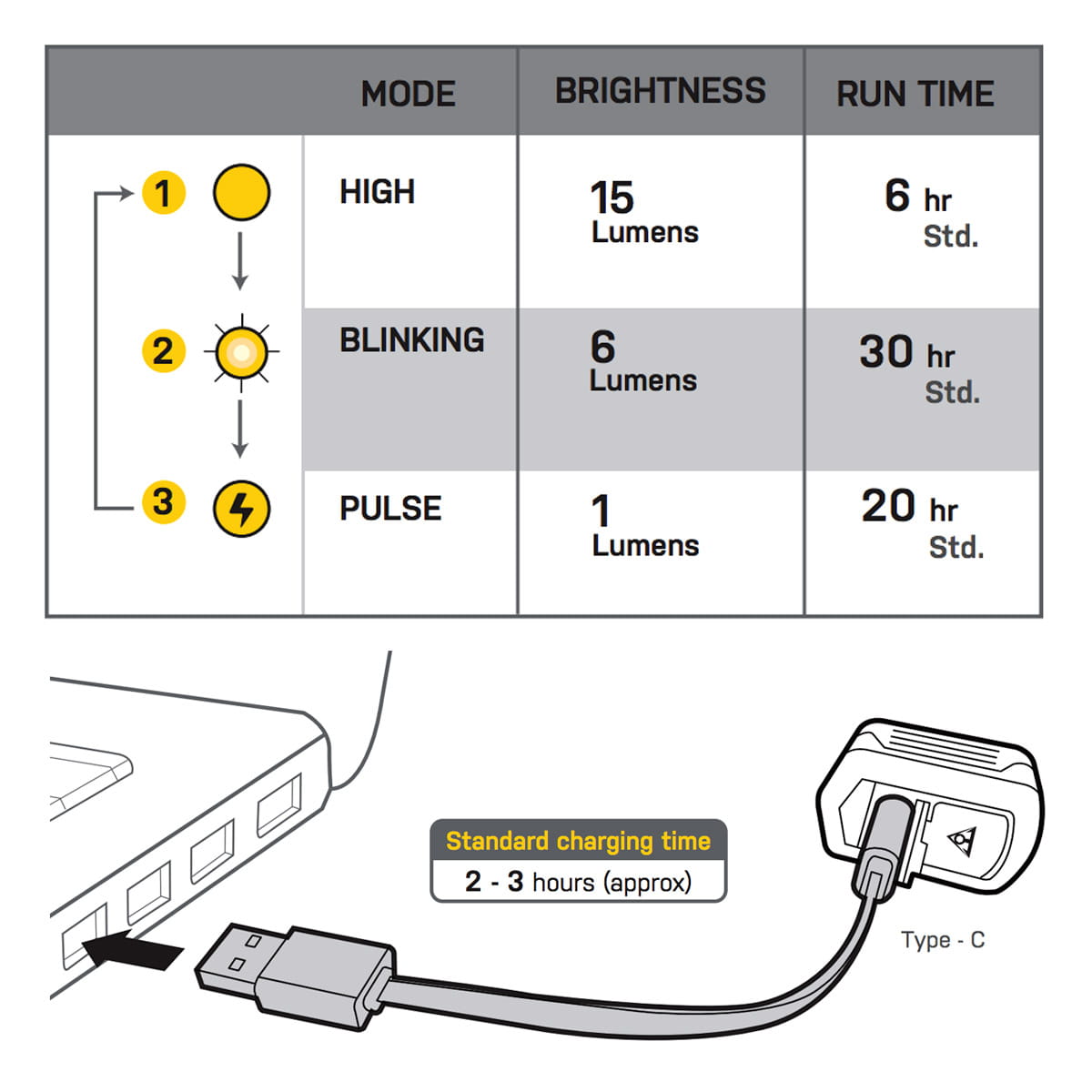 |  | MODE | BRIGHTNESS | RUN TIME |
|---|---|---|---|
| 1 | HIGH | 15 Lumens | 6 hr Std. |
| 2 | BLINKING | 6 Lumens | 30 hr Std. |
| 3 | PULSE | 1 Lumens | 20 hr Std. |

Standard charging time
2 - 3 hours (approx)

Type - C