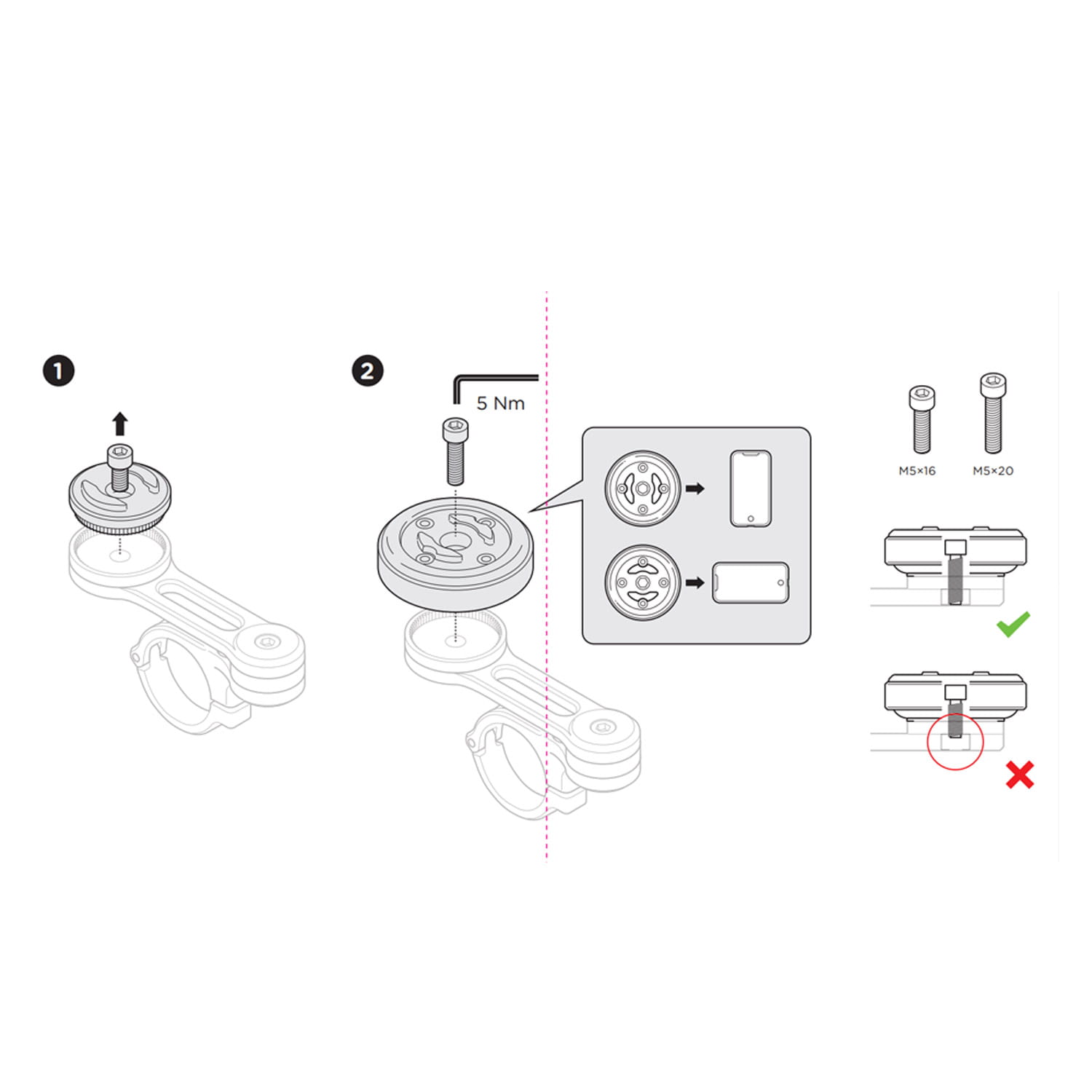 1

2

5 Nm

M5×16

M5×20