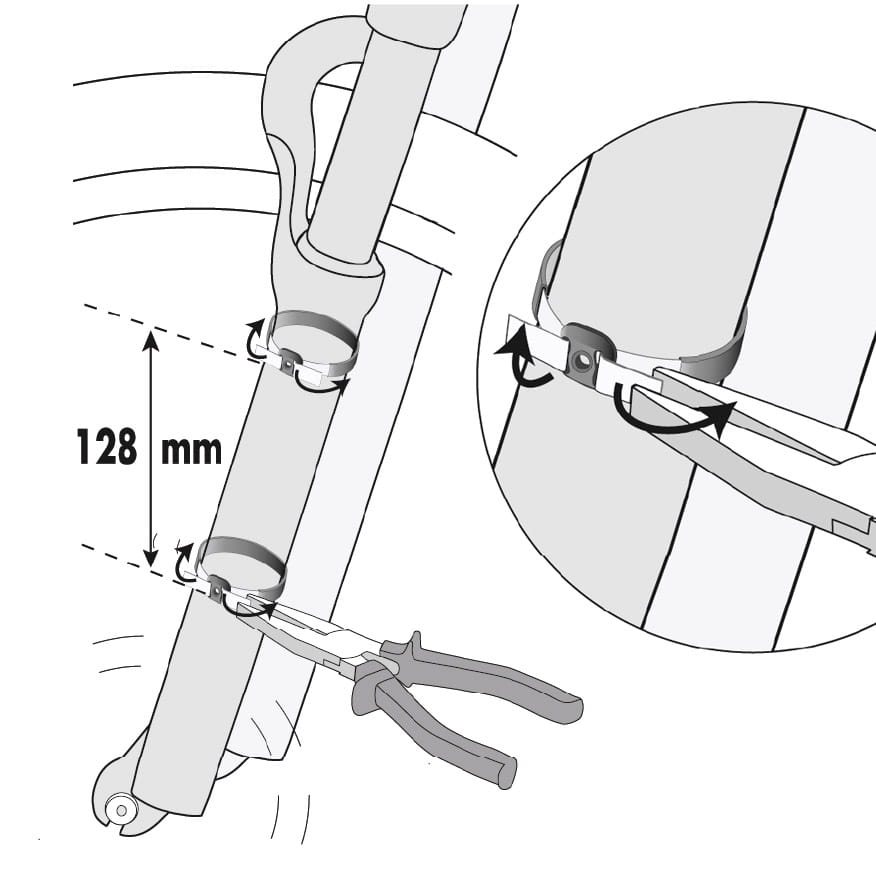 128 mm