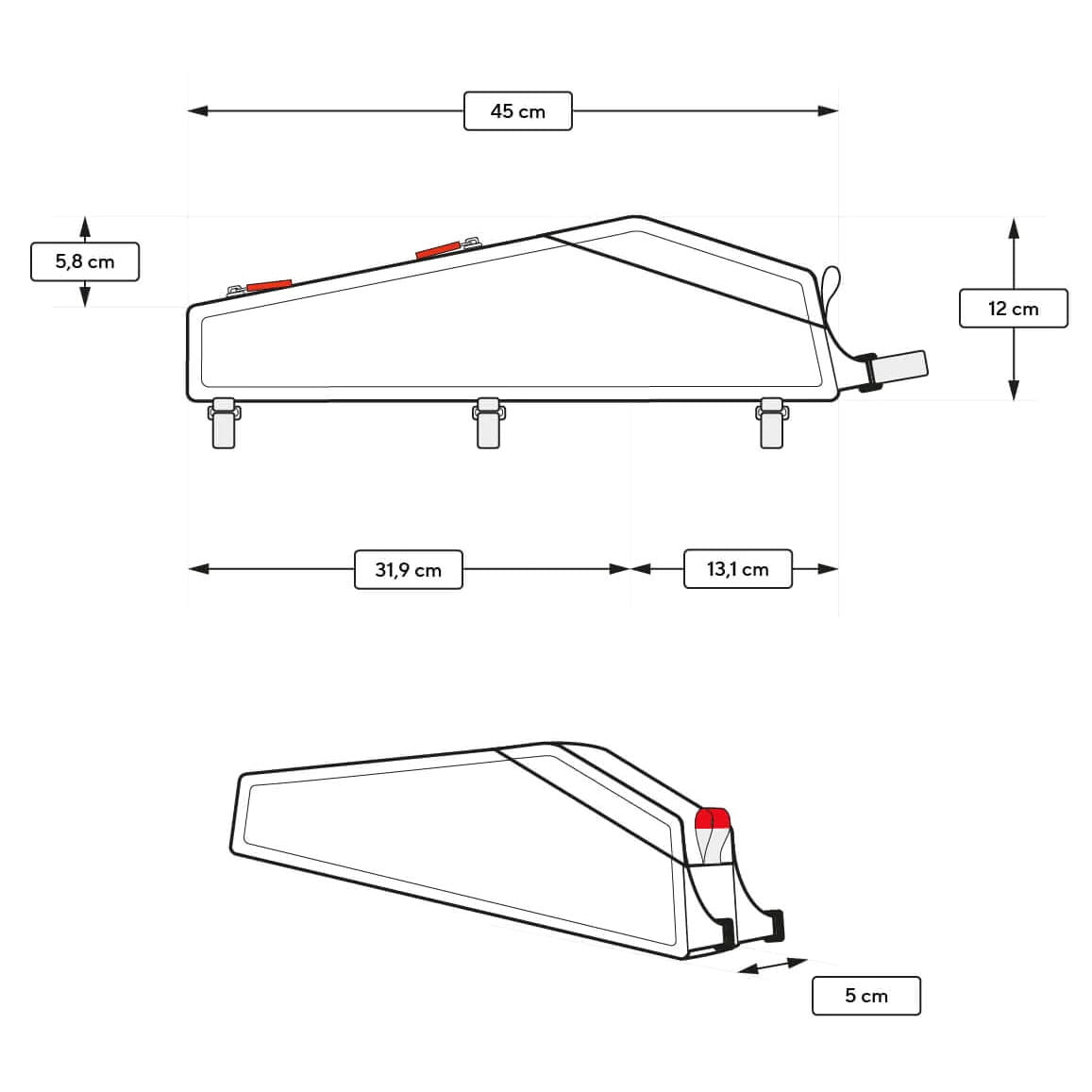 45 cm

5,8 cm

12 cm

31,9 cm

13,1 cm

5 cm