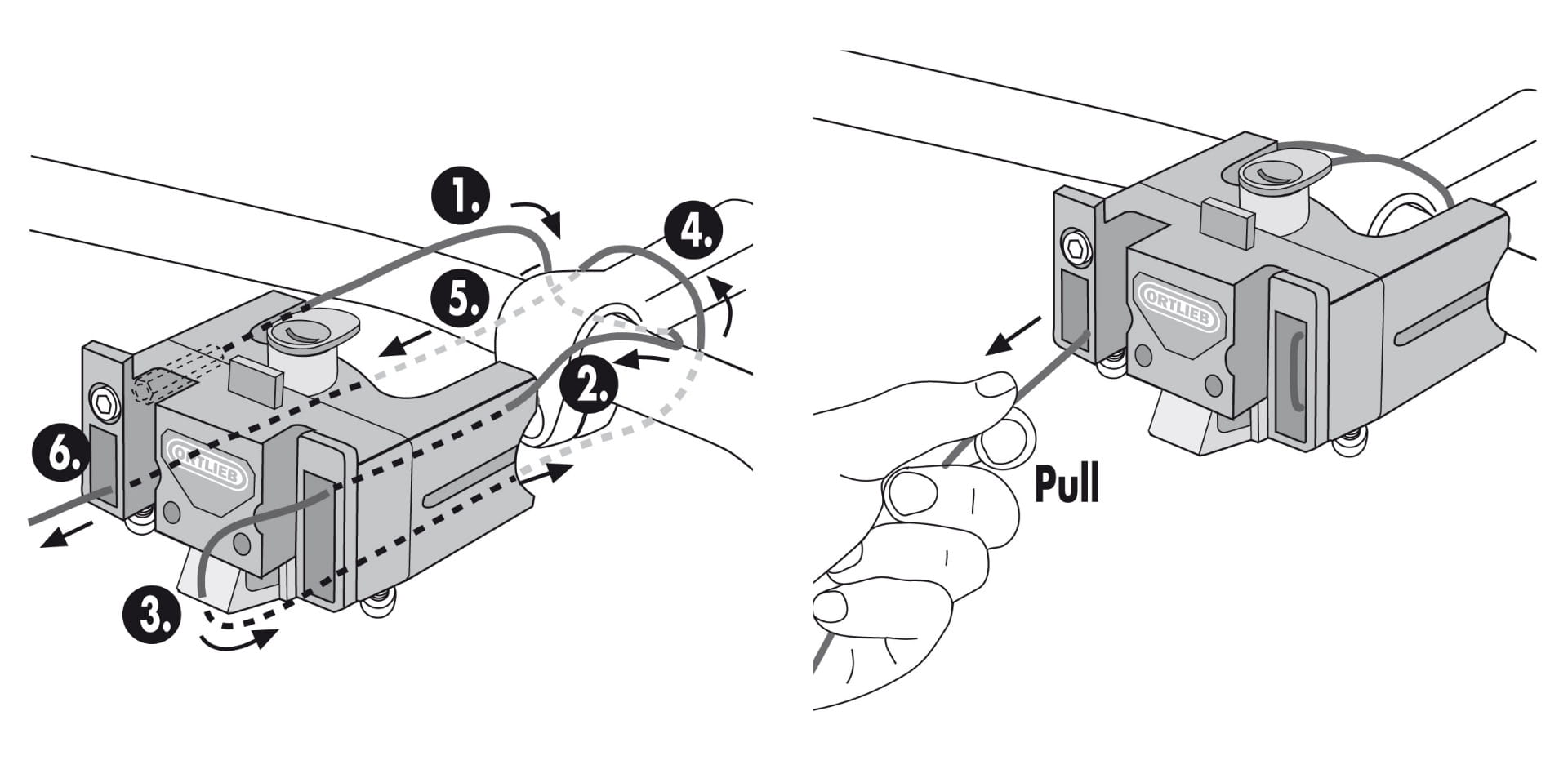 1.
4.
5.
2.
6.
ORTLIEB
3.
ORTLIEB
Pull