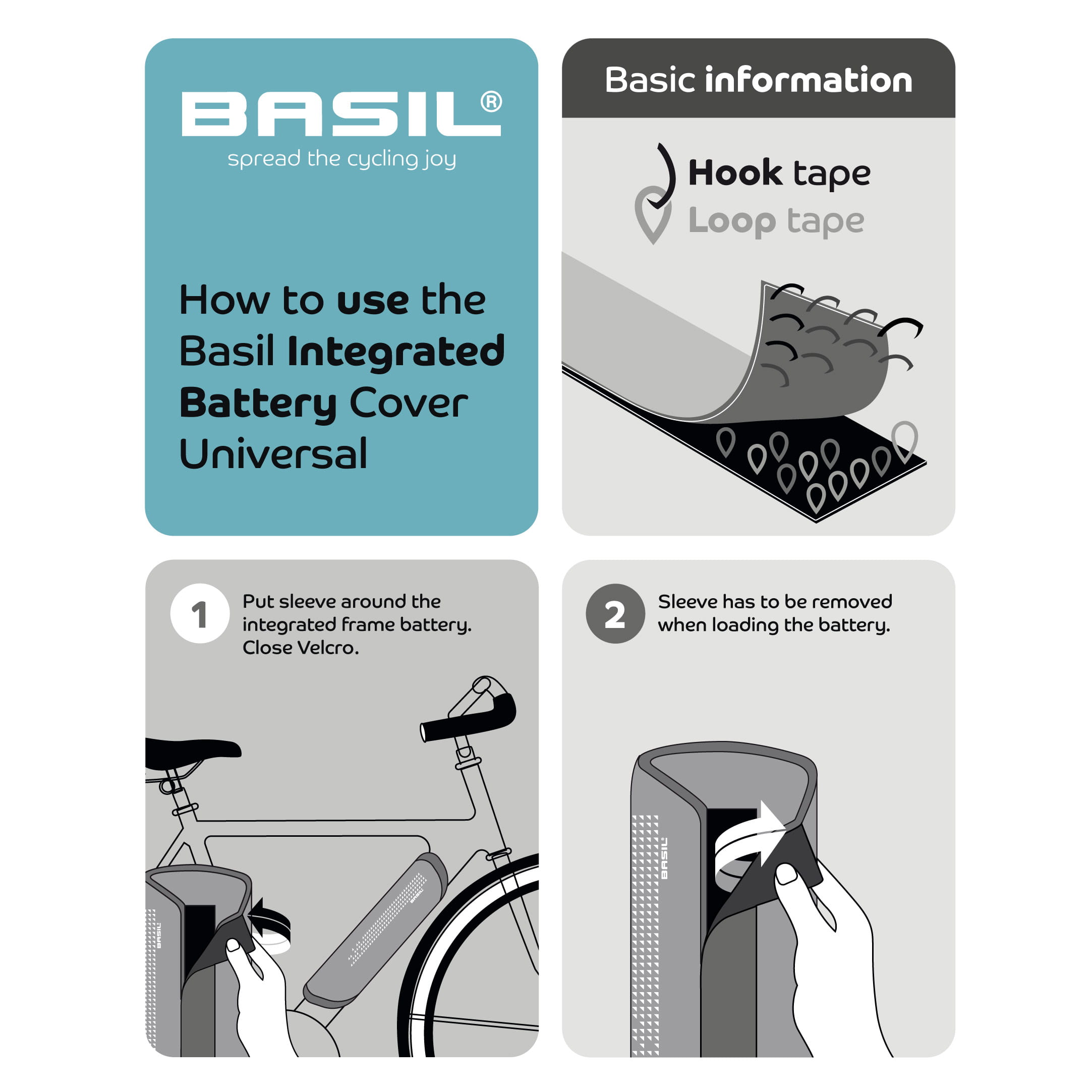 BASIL®
spread the cycling joy

How to use the Basil Integrated Battery Cover Universal

Basic information

Hook tape
Loop tape

1
Put sleeve around the integrated frame battery. Close Velcro.

BASIL

BASIL

2
Sleeve has to be removed when loading the battery.

BASIL