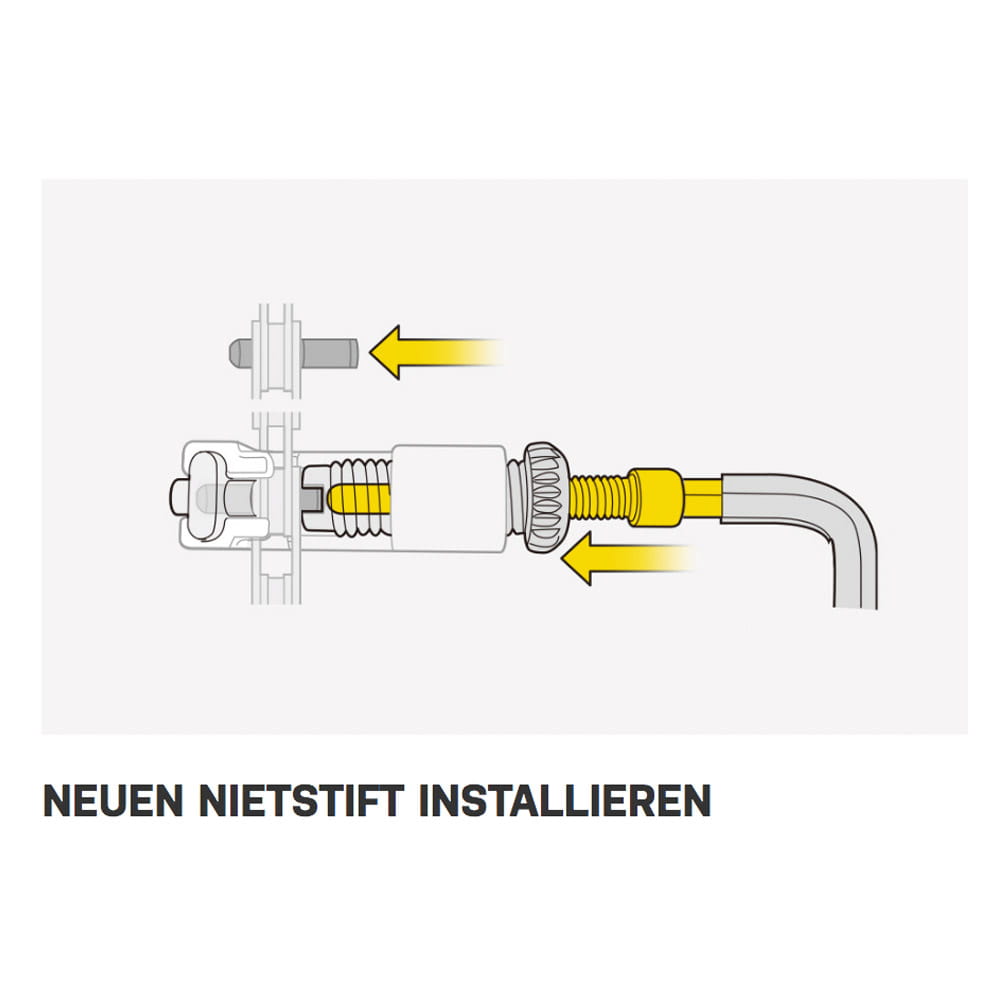 NEUEN NIETSTIFT INSTALLIEREN