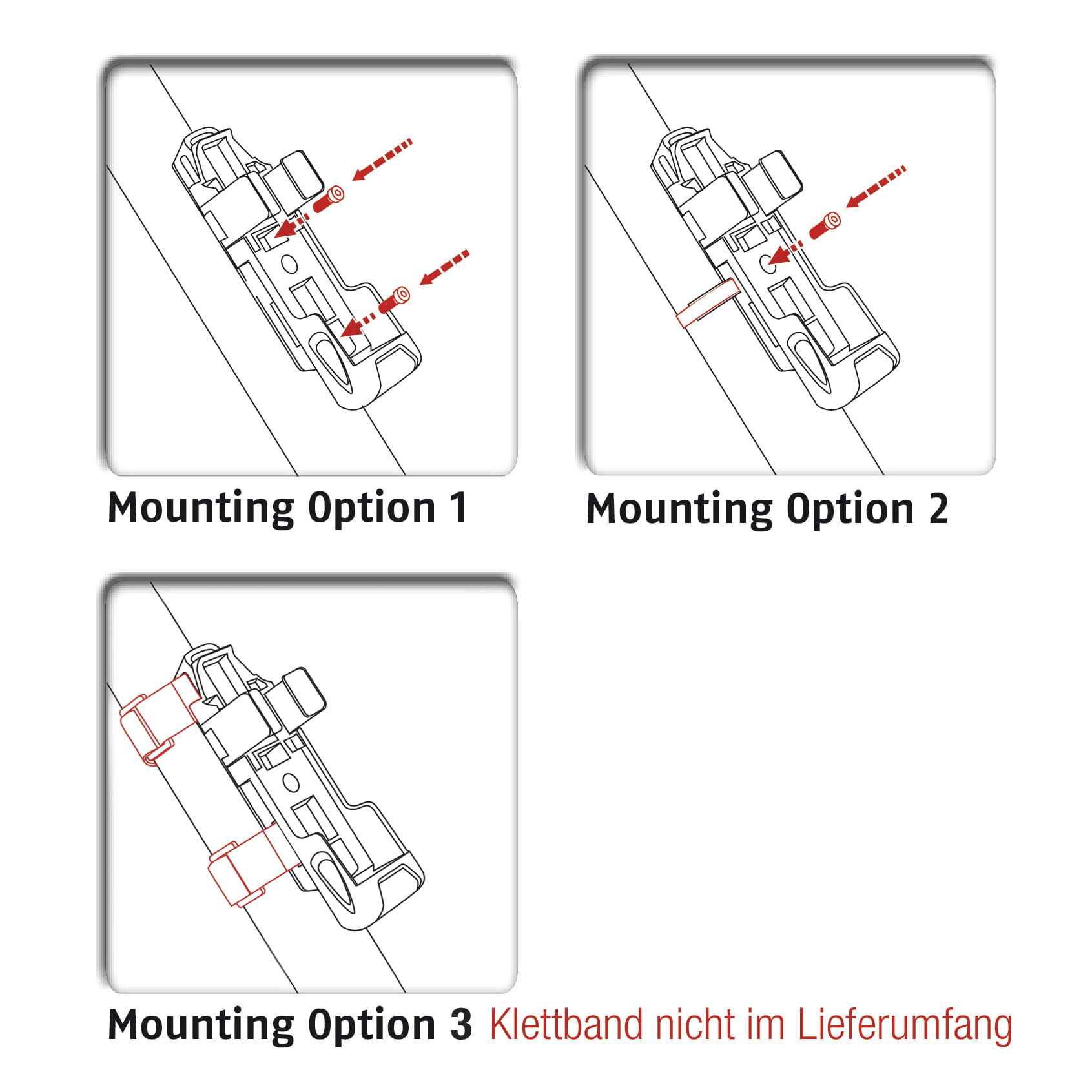 Mounting Option 1

Mounting Option 2

Mounting Option 3 Klettband nicht im Lieferumfang