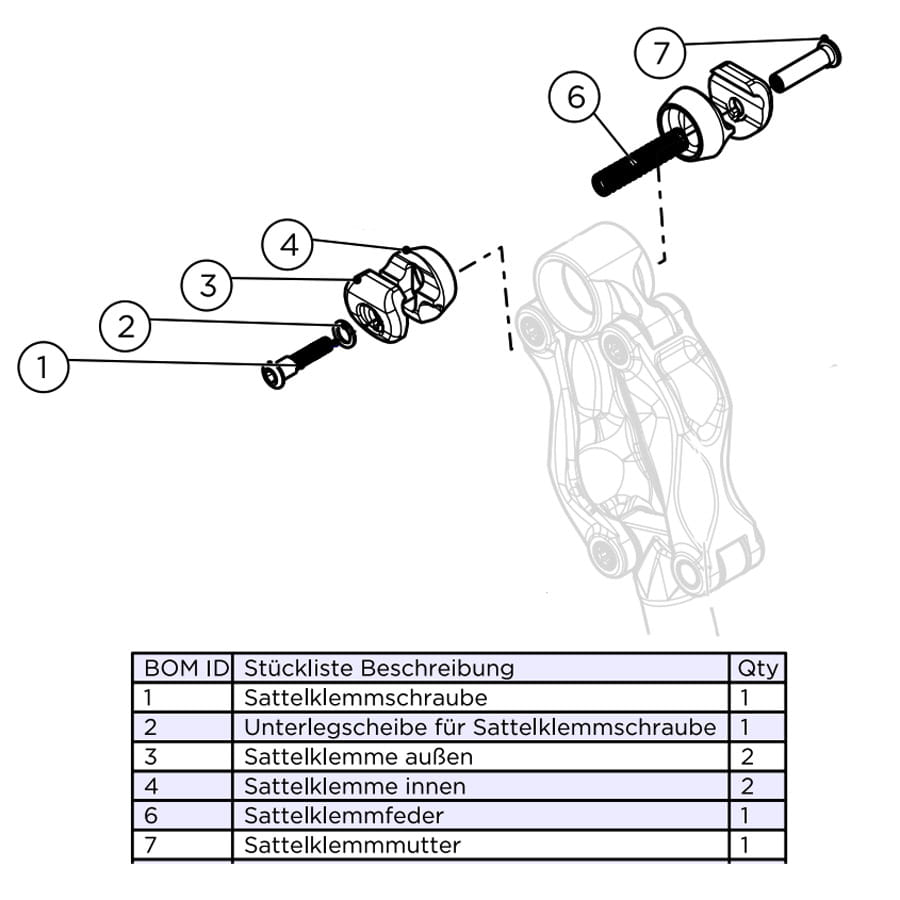 7

6

4

3

2

1

| BOM ID | Stückliste Beschreibung | Qty |
|---|---|---|
| 1 | Sattelklemmschraube | 1 |
| 2 | Unterlegscheibe für Sattelklemmschraube | 1 |
| 3 | Sattelklemme außen | 2 |
| 4 | Sattelklemme innen | 2 |
| 6 | Sattelklemmfeder | 1 |
| 7 | Sattelklemmmutter | 1 |