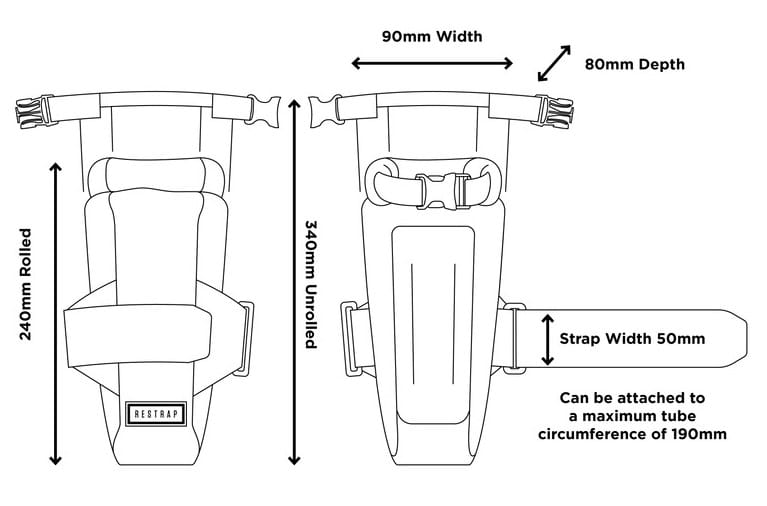 90mm Width

80mm Depth

240mm Rolled

340mm Unrolled

RESTRAP

Strap Width 50mm

Can be attached to a maximum tube circumference of 190mm