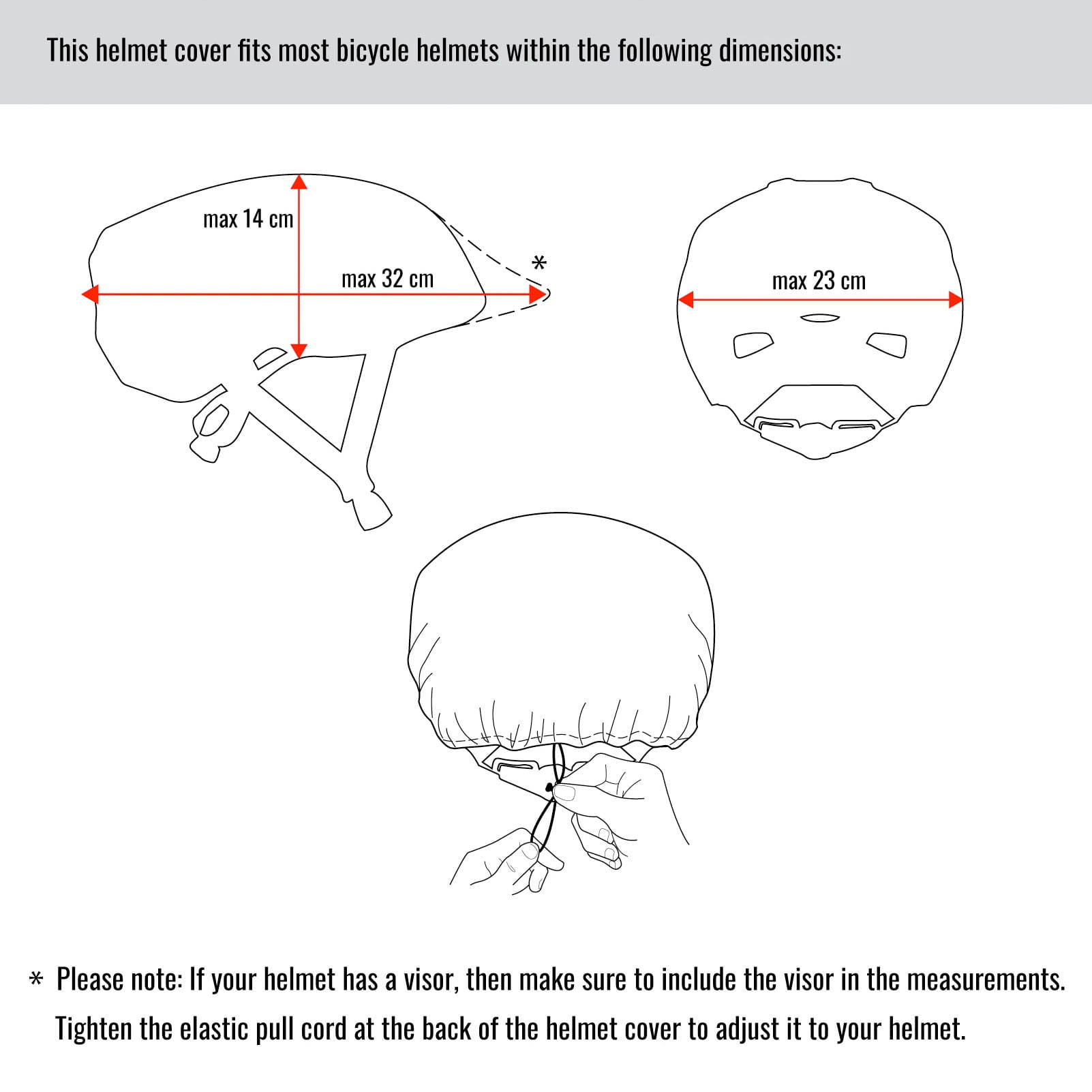 This helmet cover fits most bicycle helmets within the following dimensions:

max 14 cm

max 32 cm

*

max 23 cm

* Please note: If your helmet has a visor, then make sure to include the visor in the measurements.
Tighten the elastic pull cord at the back of the helmet cover to adjust it to your helmet.