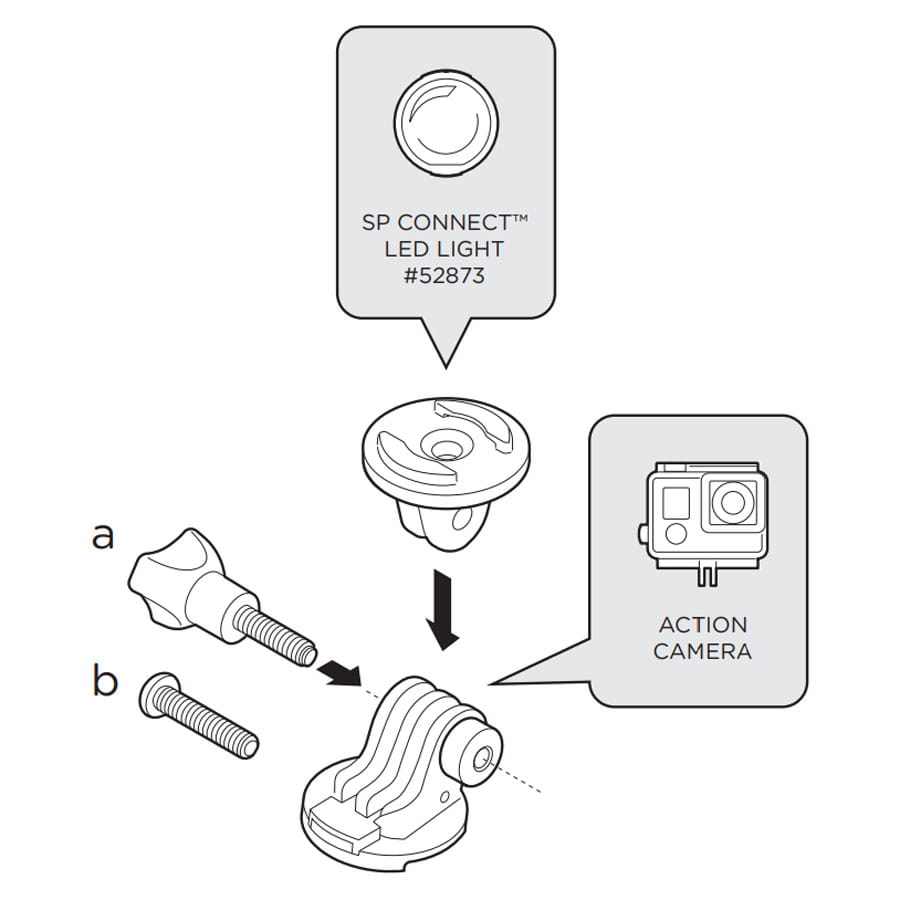 SP CONNECT™
LED LIGHT
#52873

a

b

ACTION
CAMERA