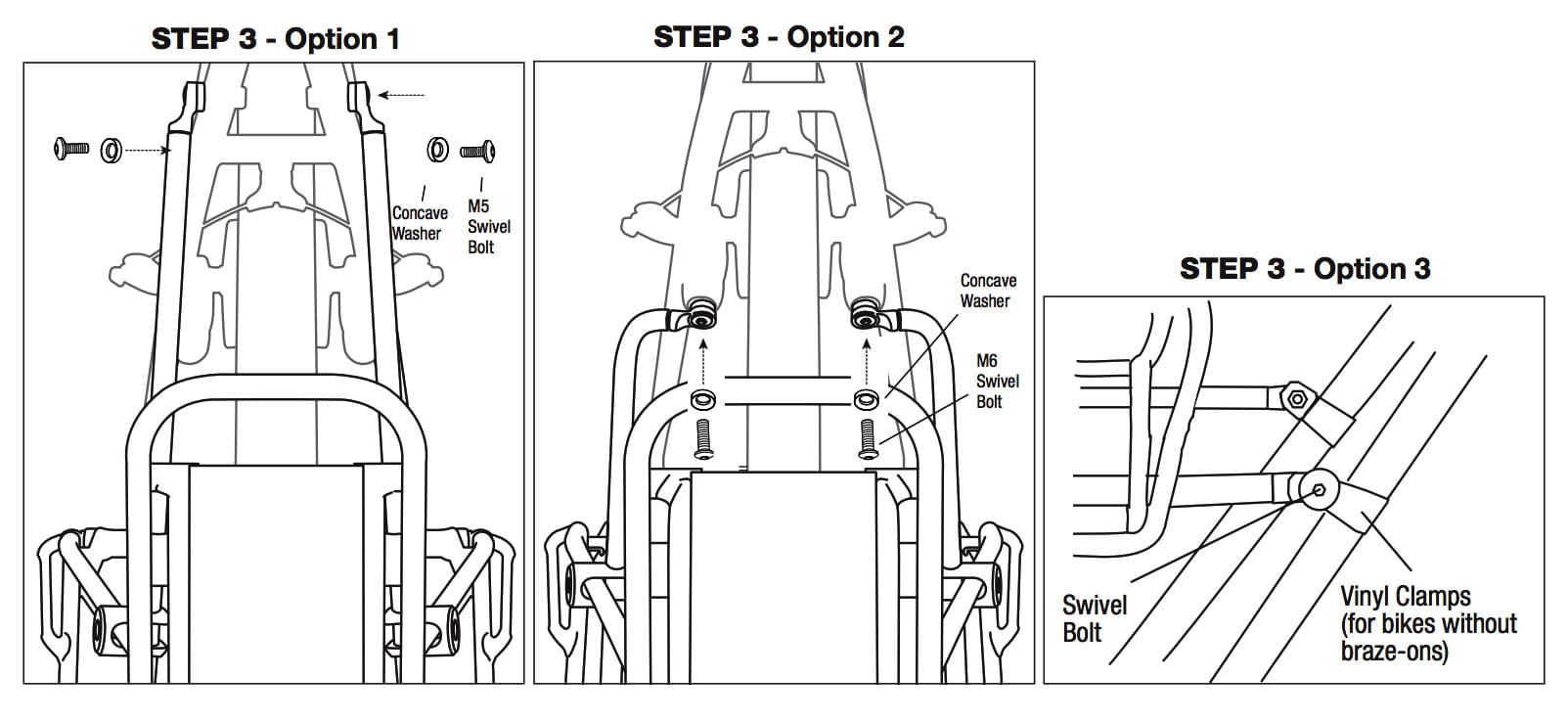 STEP 3 - Option 1

Concave Washer

M5 Swivel Bolt

STEP 3 - Option 2

Concave Washer

M6 Swivel Bolt

STEP 3 - Option 3

Swivel Bolt

Vinyl Clamps (for bikes without braze-ons)