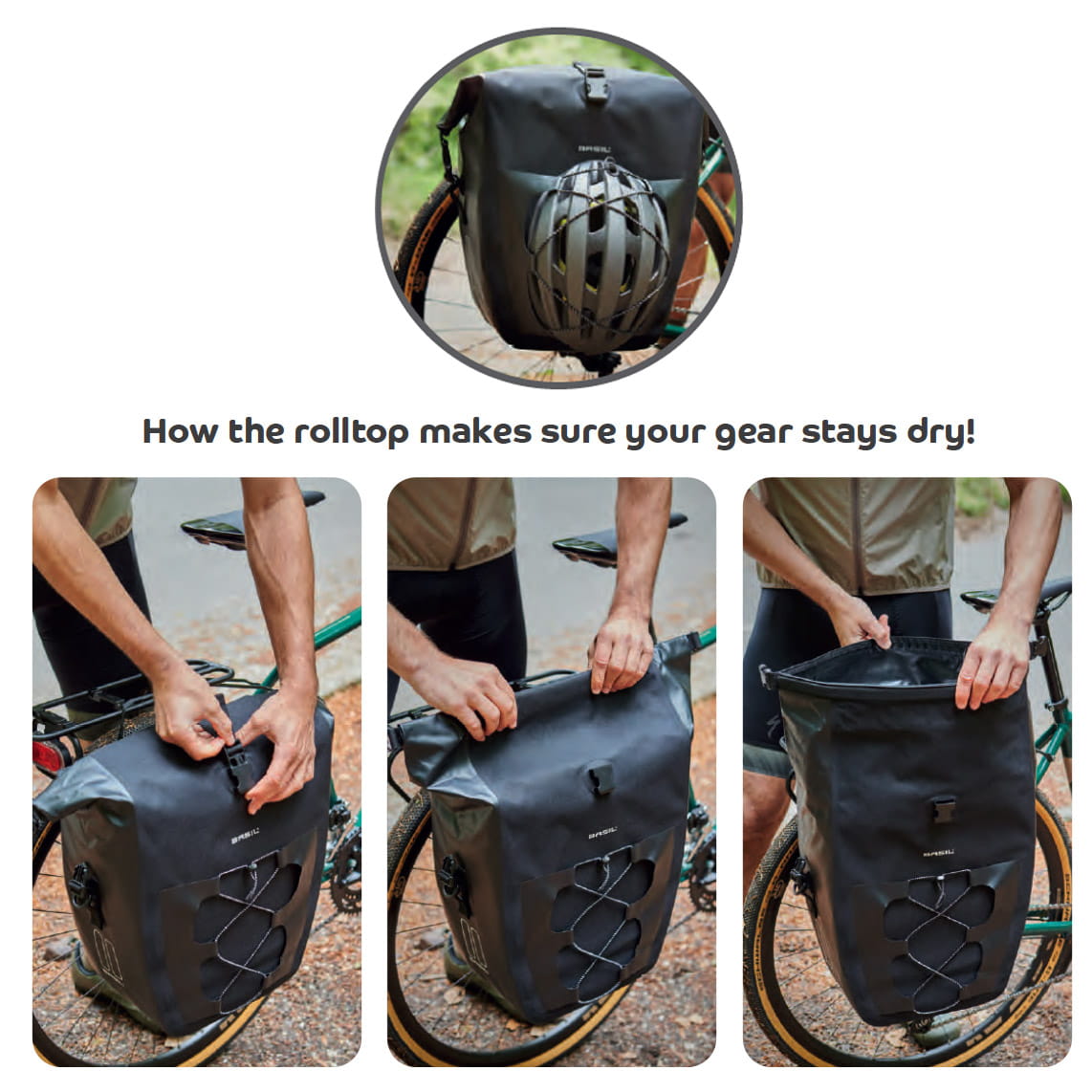 BASIL

How the rolltop makes sure your gear stays dry!

BASIL

BASIL

BASIL