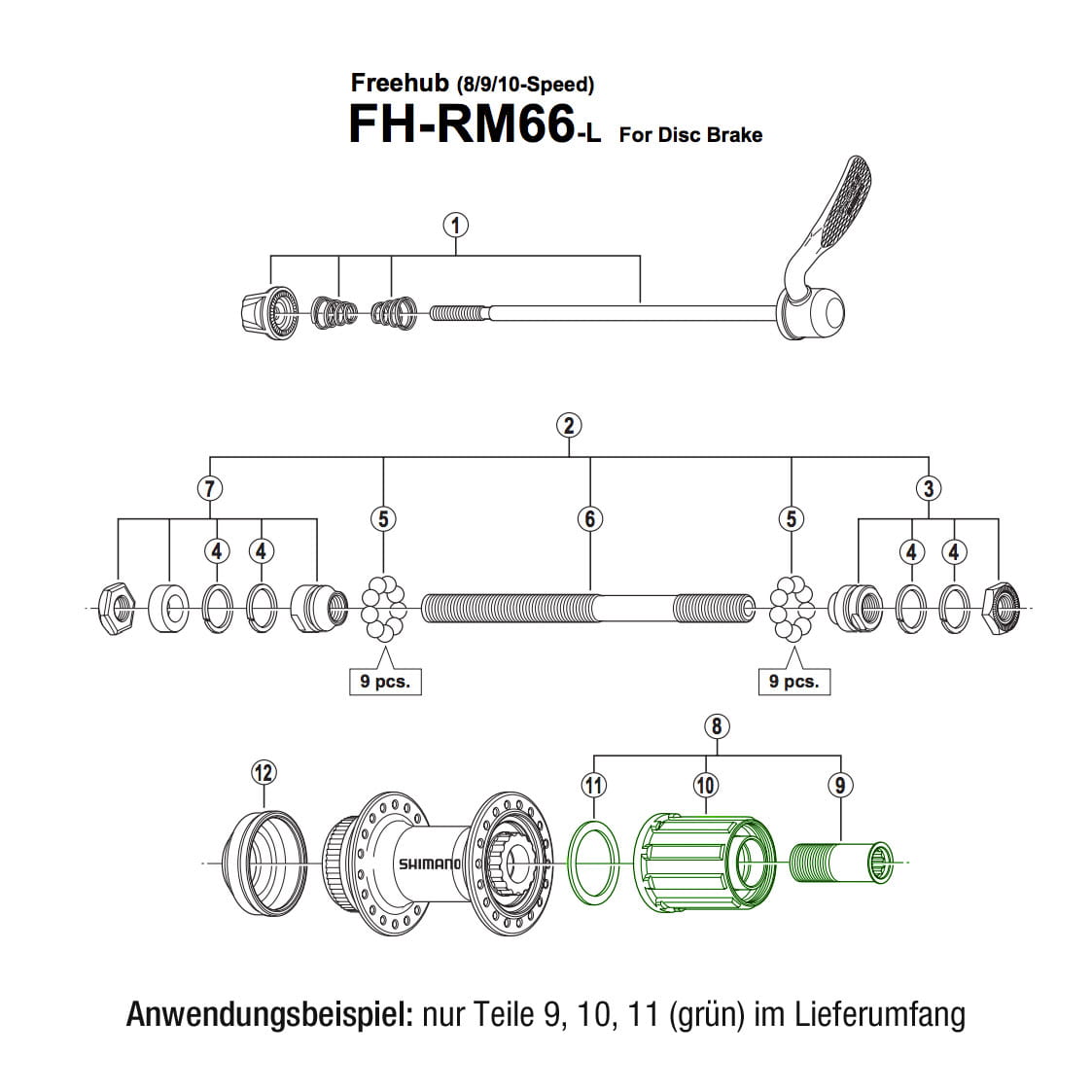 Freehub (8/9/10-Speed)
FH-RM66-L For Disc Brake

1

2

7 5 6 5 3

4 4 4 4

9 pcs. 9 pcs.

8

12 11 10 9

SHIMANO

Anwendungsbeispiel: nur Teile 9, 10, 11 (grün) im Lieferumfang