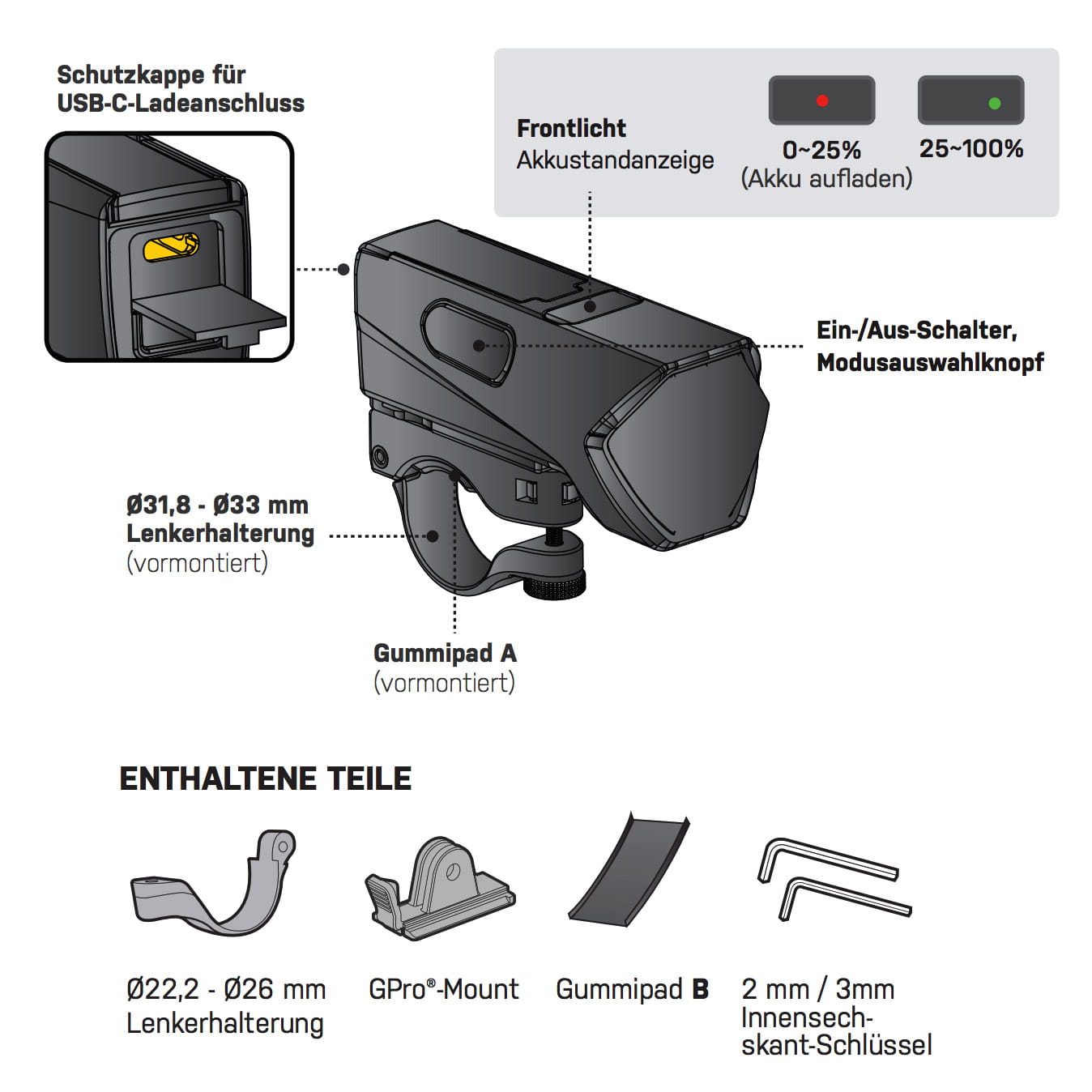 Schutzkappe für USB-C-Ladeanschluss

Frontlicht
Akkustandanzeige

0~25%
(Akku aufladen)

25~100%

Ein-/Aus-Schalter, Modusauswahlknopf

Ø31,8 - Ø33 mm Lenkerhalterung
(vormontiert)

Gummipad A
(vormontiert)

ENTHALTENE TEILE

Ø22,2 - Ø26 mm Lenkerhalterung

GPro®-Mount

Gummipad B

2 mm / 3mm Innensechskant-Schlüssel