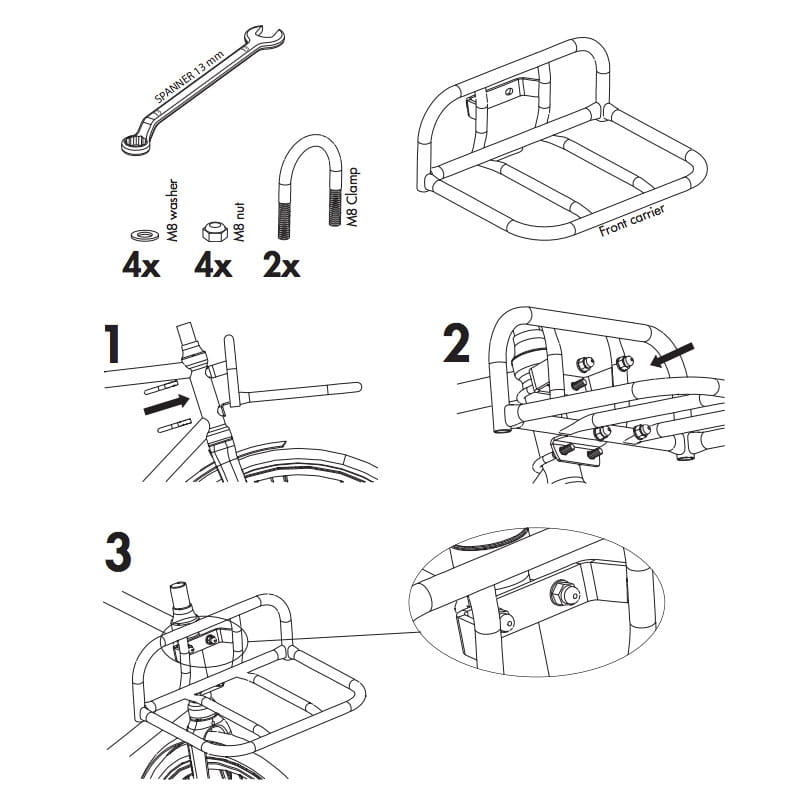 SPANNER 13 mm

M8 washer
4x

M8 nut
4x

M8 Clamp
2x

Front carrier

1

2

3