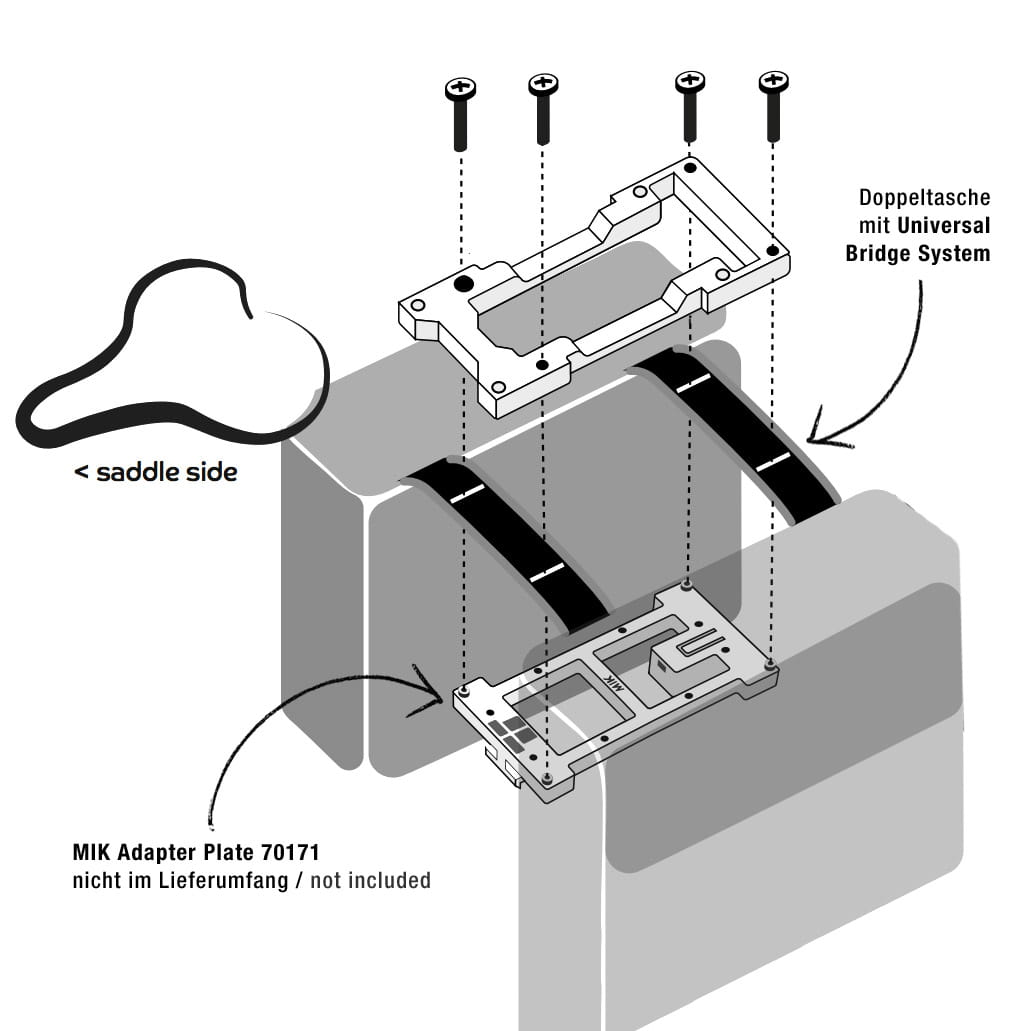 Doppeltasche mit Universal Bridge System

< saddle side

MIK

MIK Adapter Plate 70171
nicht im Lieferumfang / not included