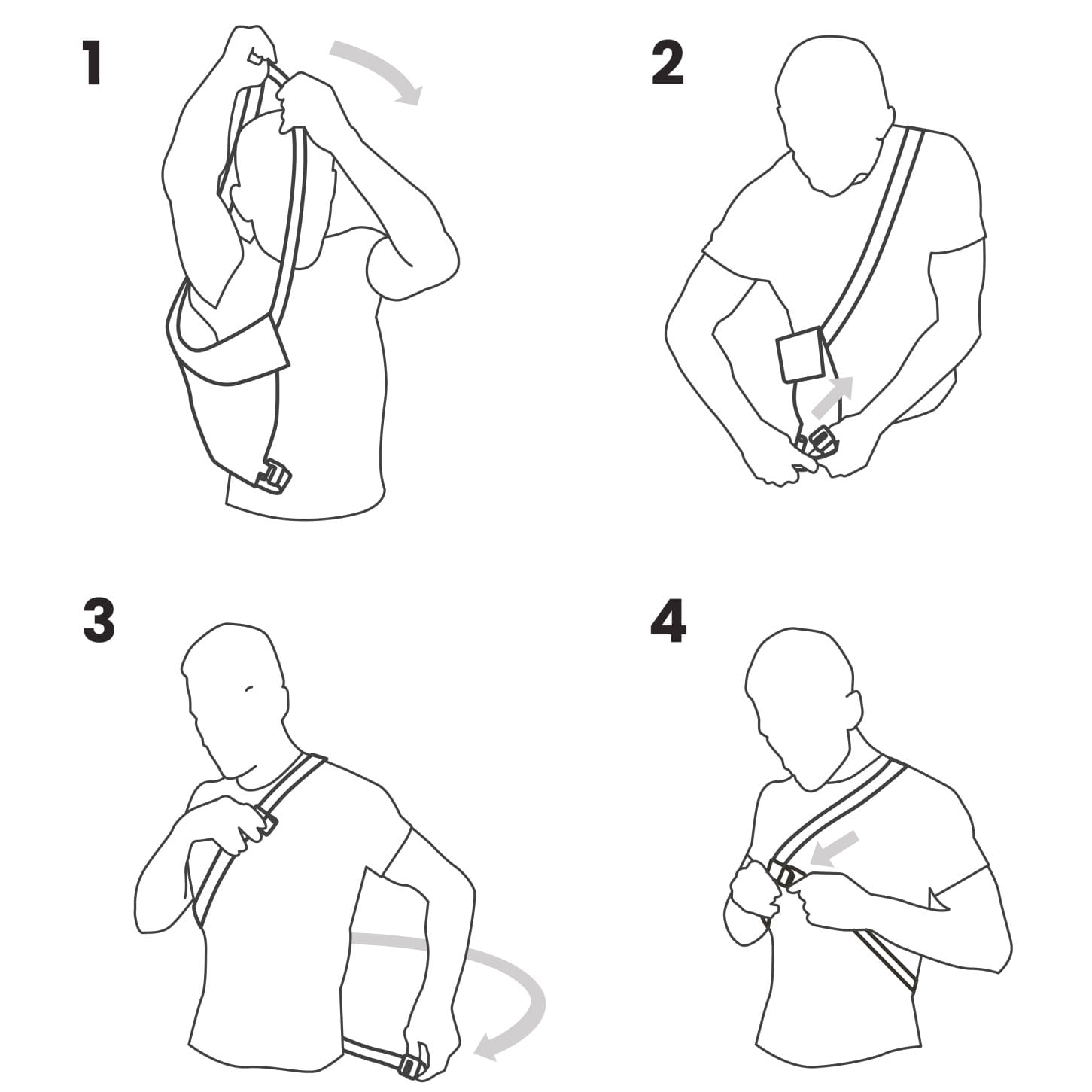 1

2

3

4