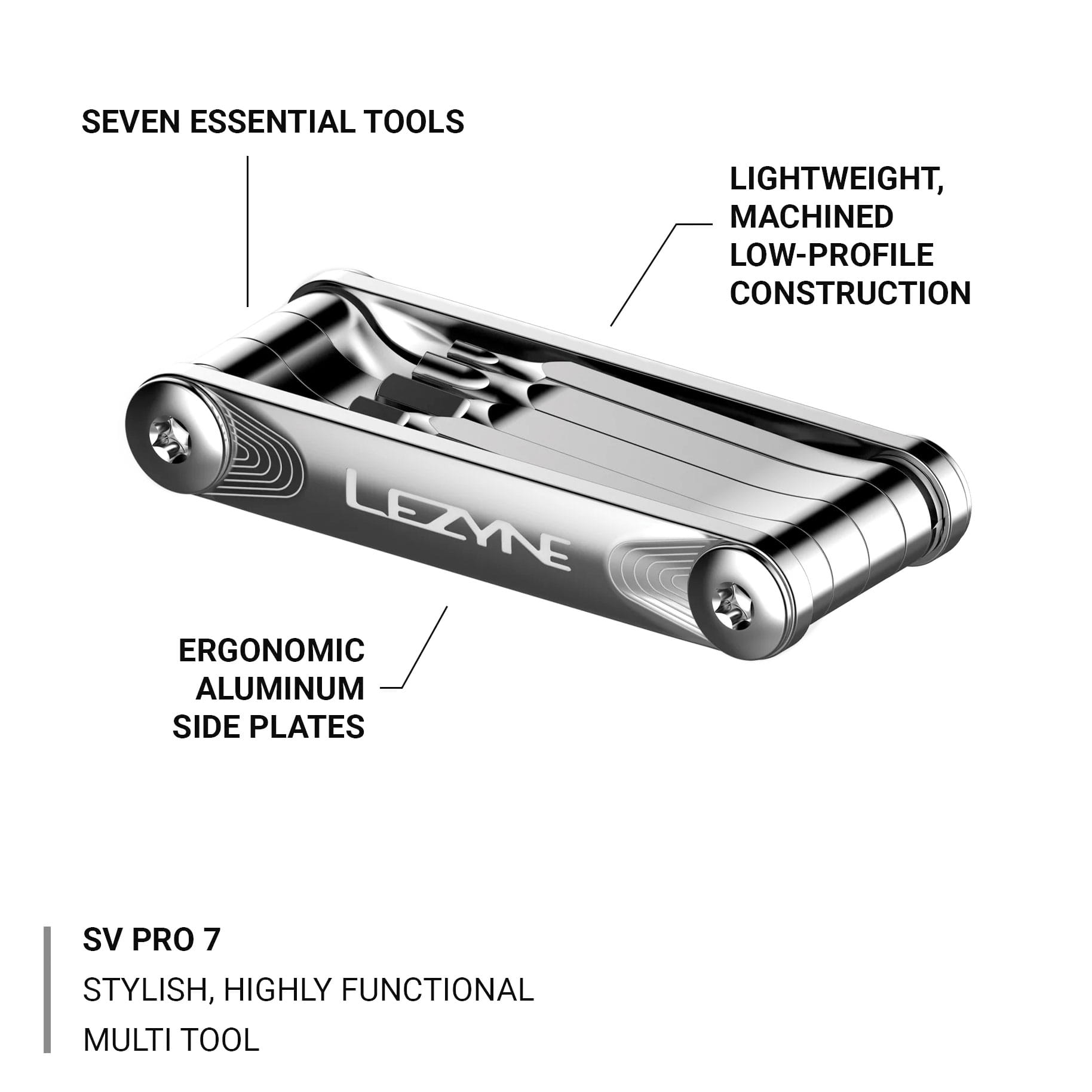 SEVEN ESSENTIAL TOOLS

LIGHTWEIGHT, MACHINED LOW-PROFILE CONSTRUCTION

LEZYNE

ERGONOMIC ALUMINUM SIDE PLATES

SV PRO 7

STYLISH, HIGHLY FUNCTIONAL MULTI TOOL