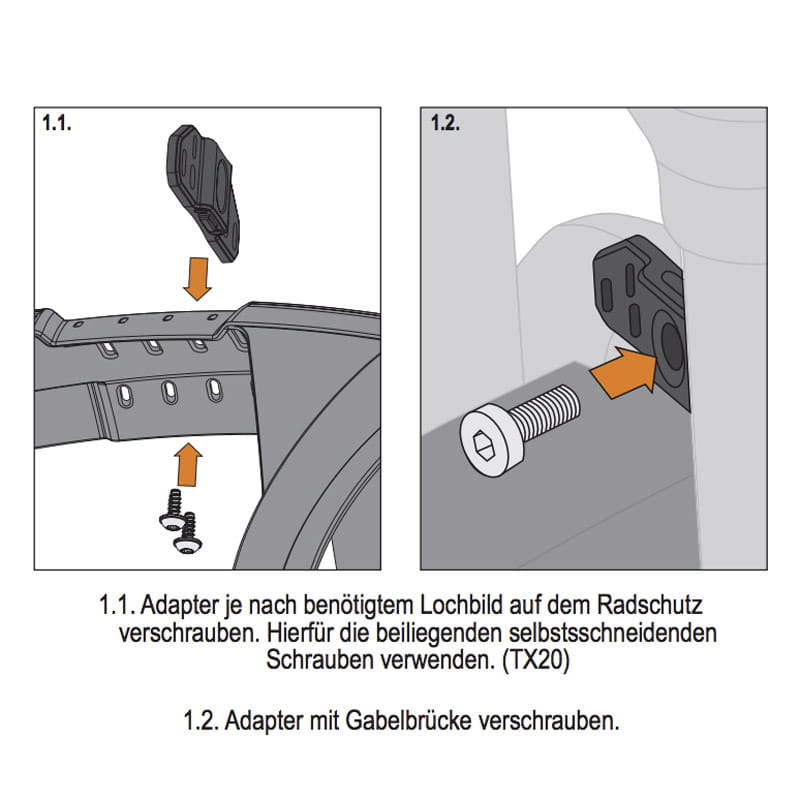 1.1.

1.2.

1.1. Adapter je nach benötigtem Lochbild auf dem Radschutz verschrauben. Hierfür die beiliegenden selbstsschneidenden Schrauben verwenden. (TX20)

1.2. Adapter mit Gabelbrücke verschrauben.