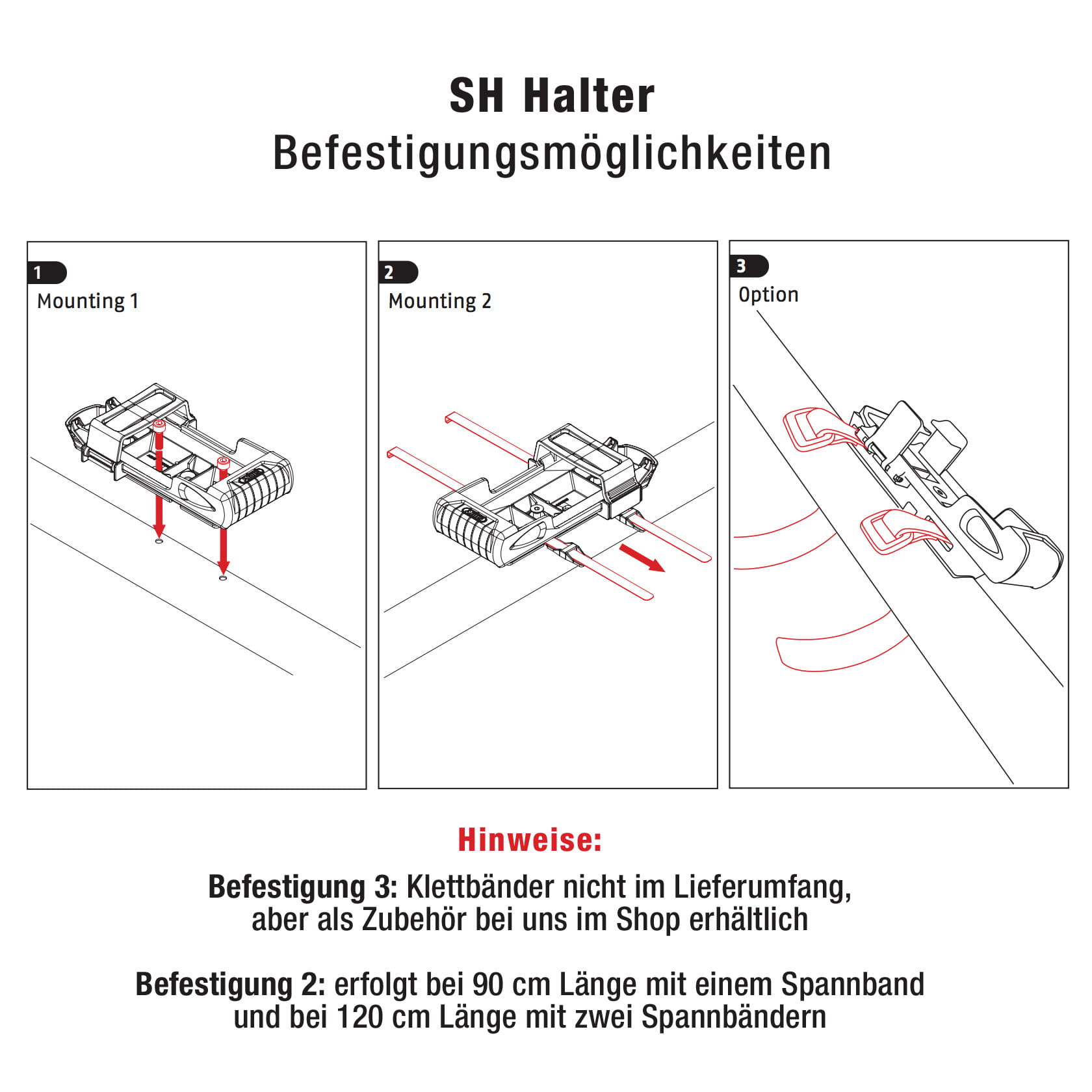 SH Halter
Befestigungsmöglichkeiten

1
Mounting 1

2
Mounting 2

3
Option

Hinweise:

Befestigung 3: Klettbänder nicht im Lieferumfang, aber als Zubehör bei uns im Shop erhältlich

Befestigung 2: erfolgt bei 90 cm Länge mit einem Spannband und bei 120 cm Länge mit zwei Spannbändern