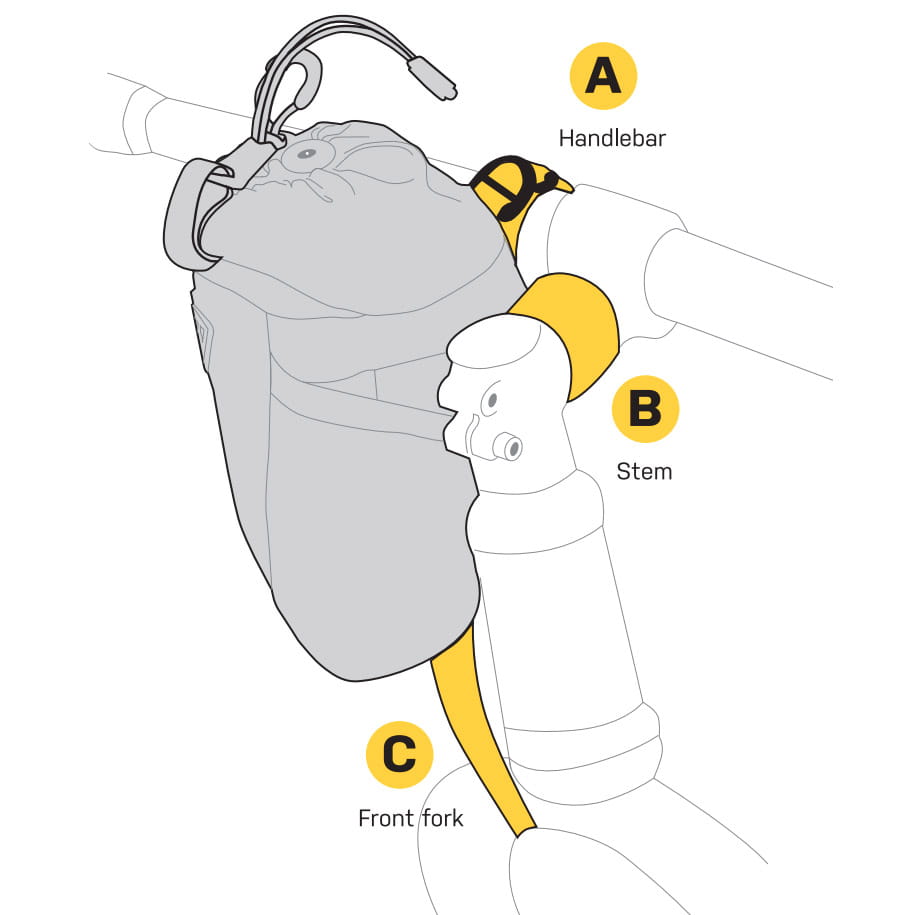 A
Handlebar

B
Stem

C
Front fork