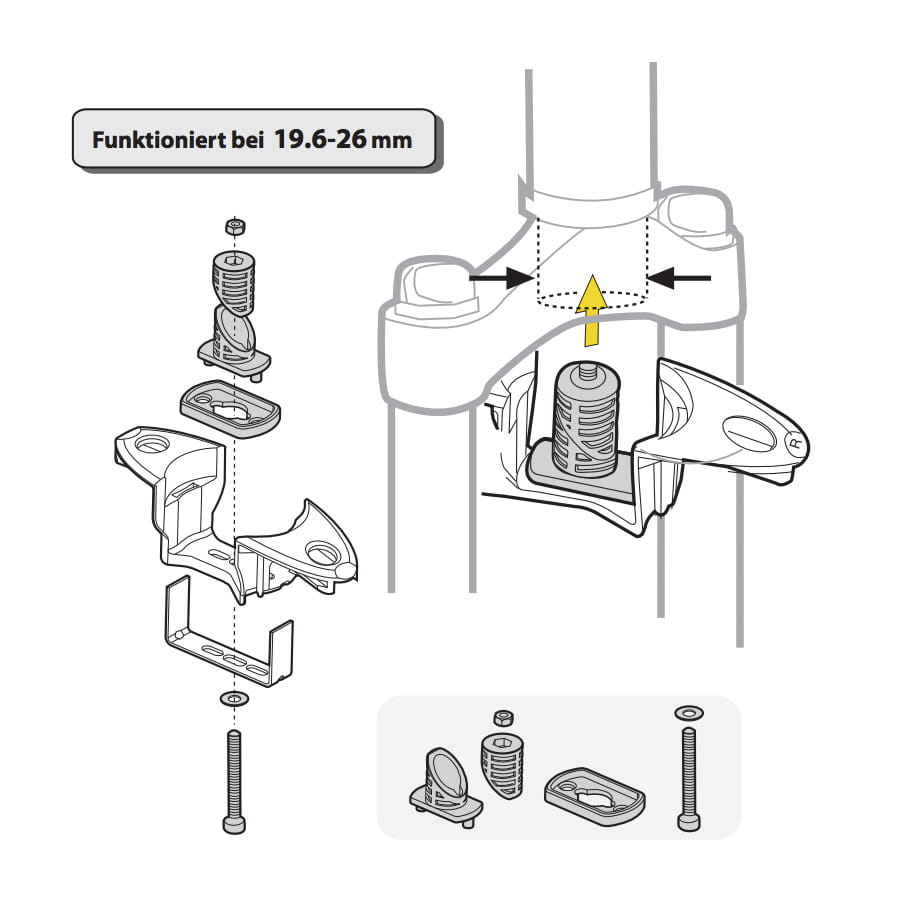 Funktioniert bei 19.6-26 mm

R