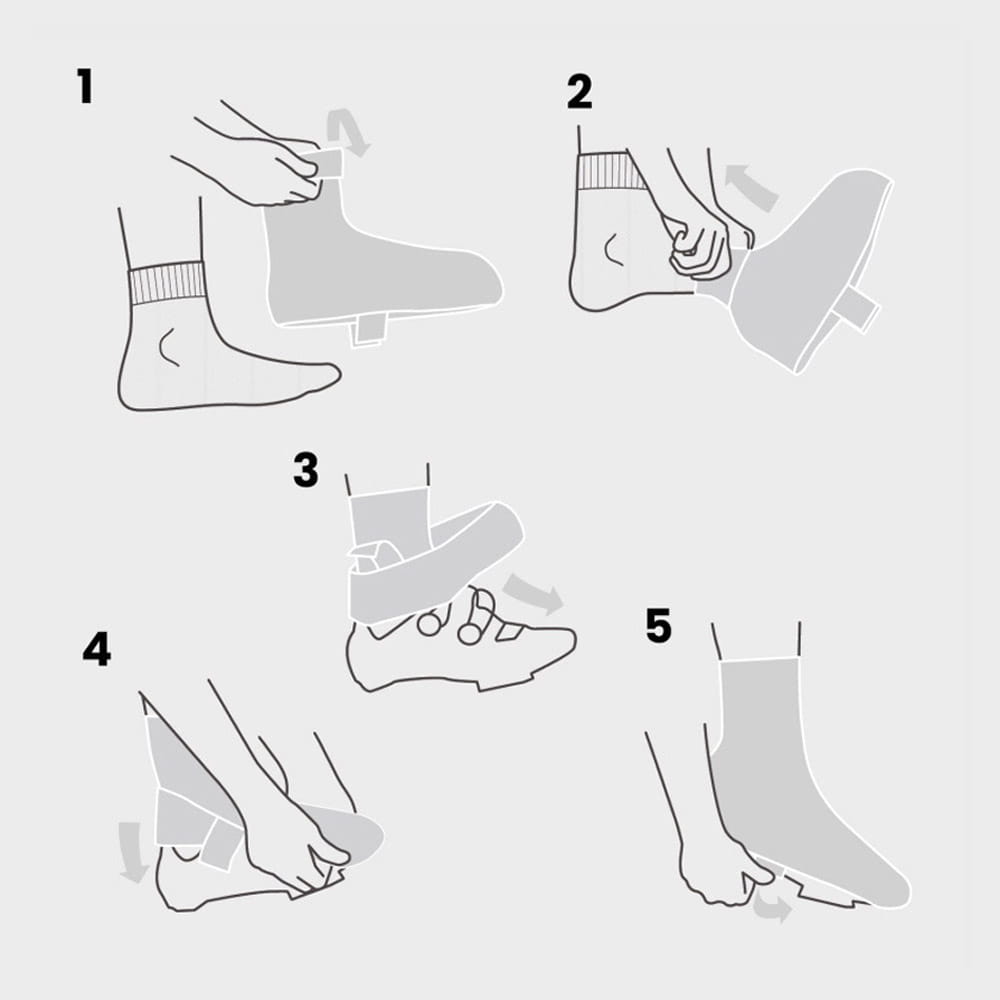 1

2

3

4

5